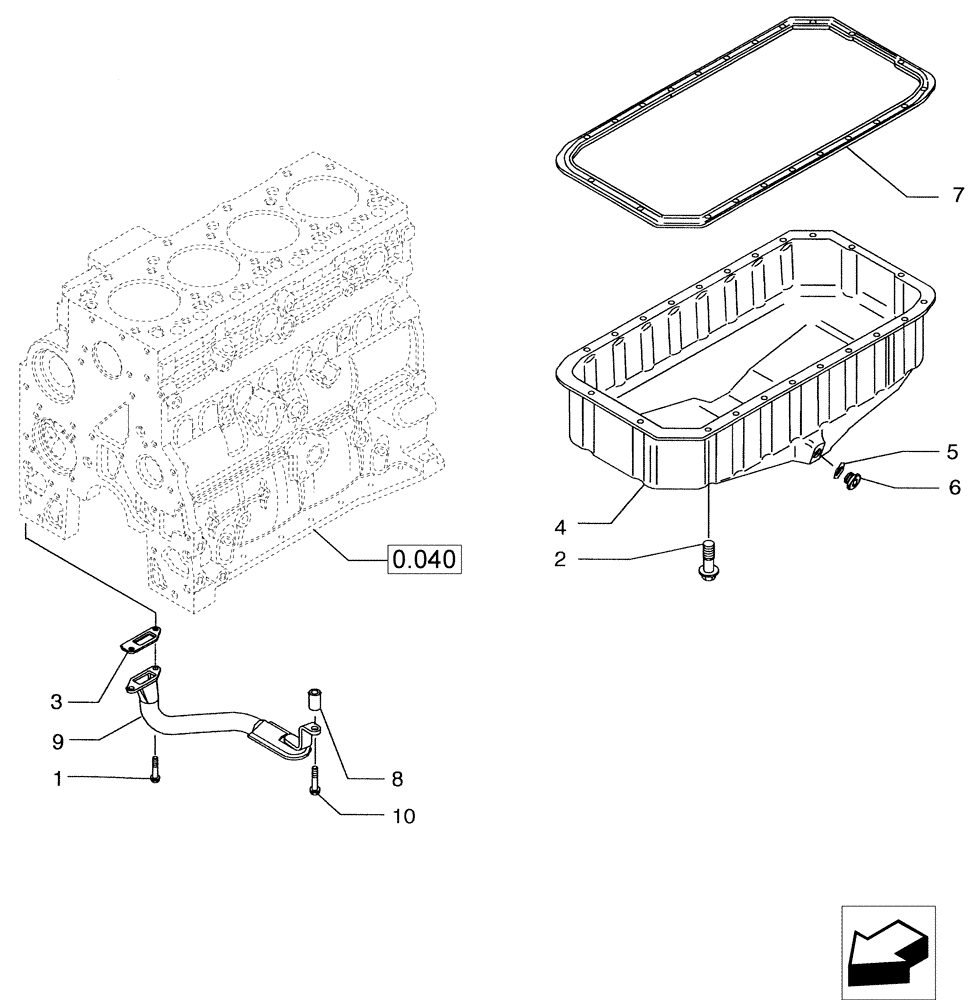 7

5

6

4

2

0.040

3

9

1

8

10