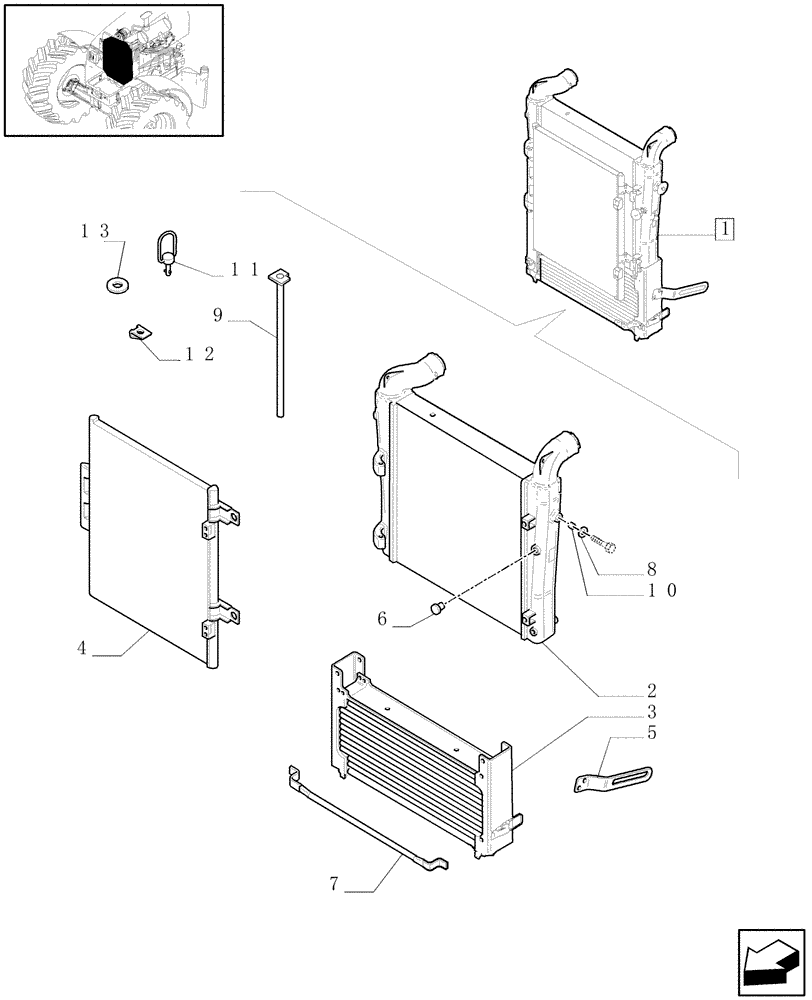 1
13
11
9
12
8
10
6
4
2
3
5
7