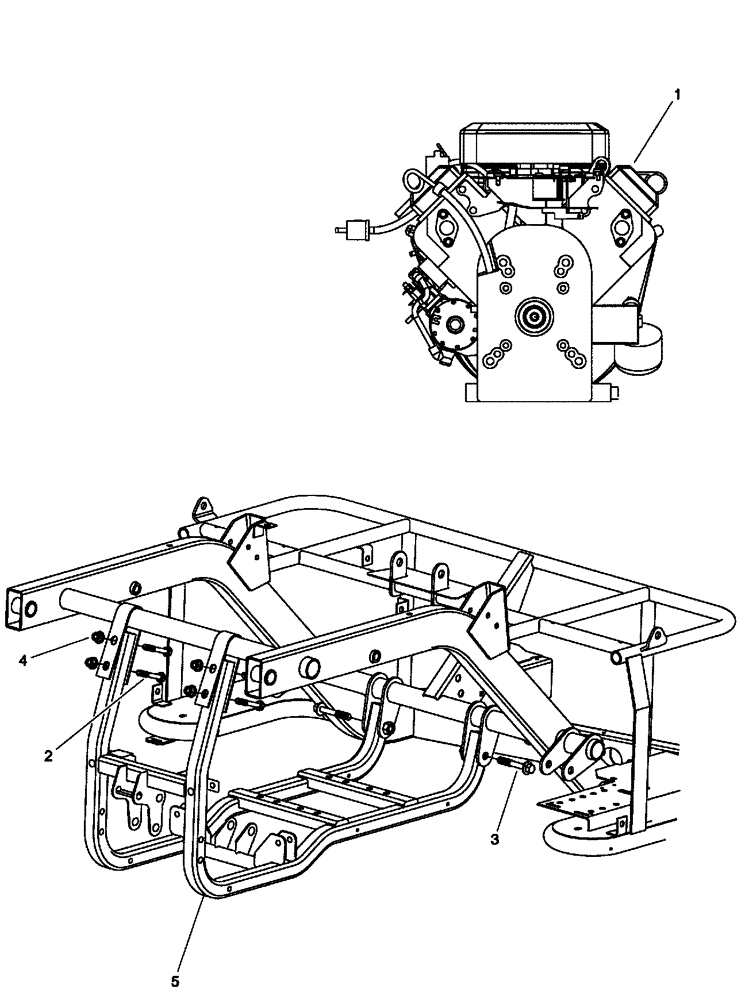 1

4

2

3

5