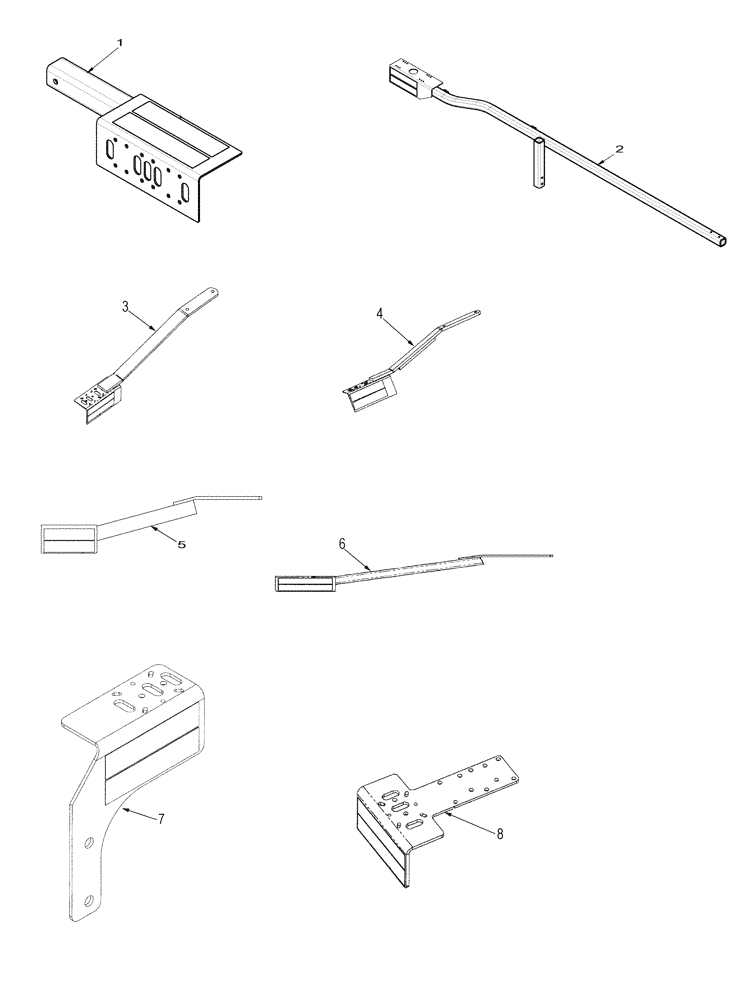 1

2

3

4

5

6

7

8