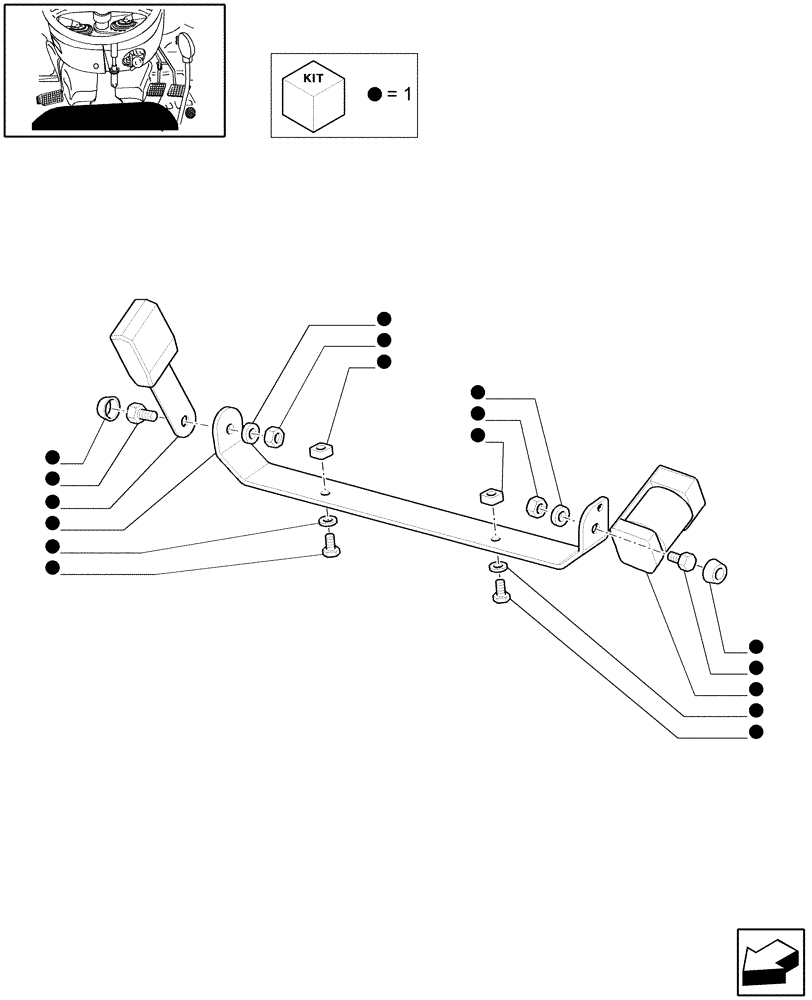 KIT

● = 1