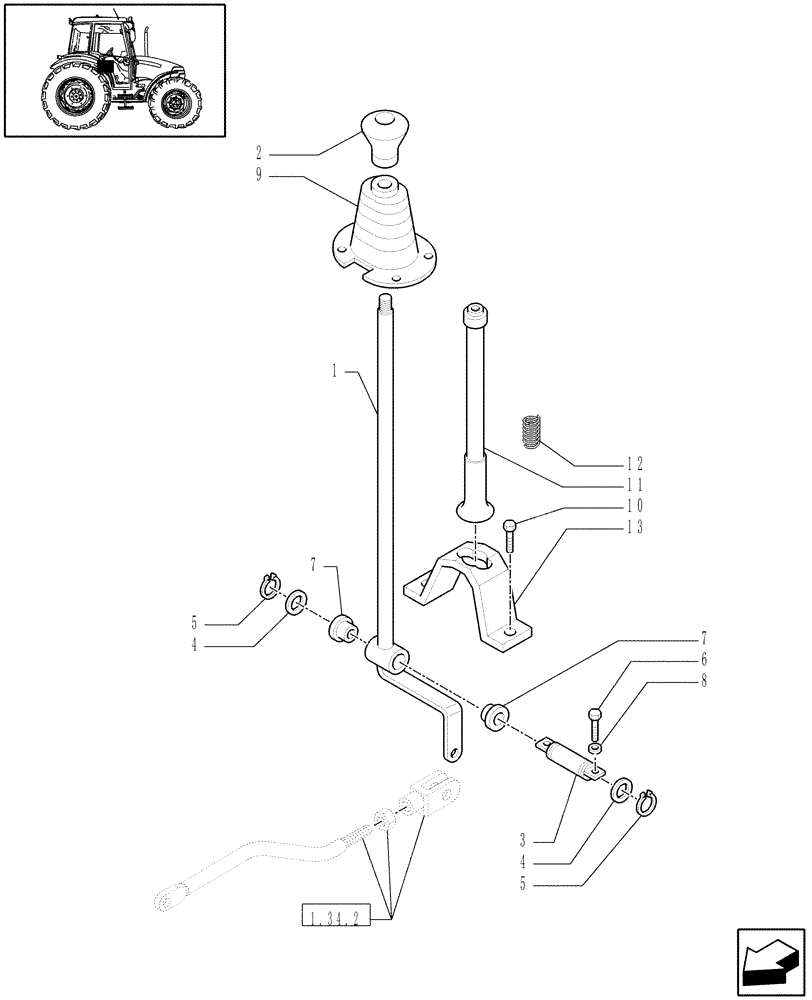 2
9
1
12
11
10
13
7
5
4
7
6
8
3
4
5
1.34.2