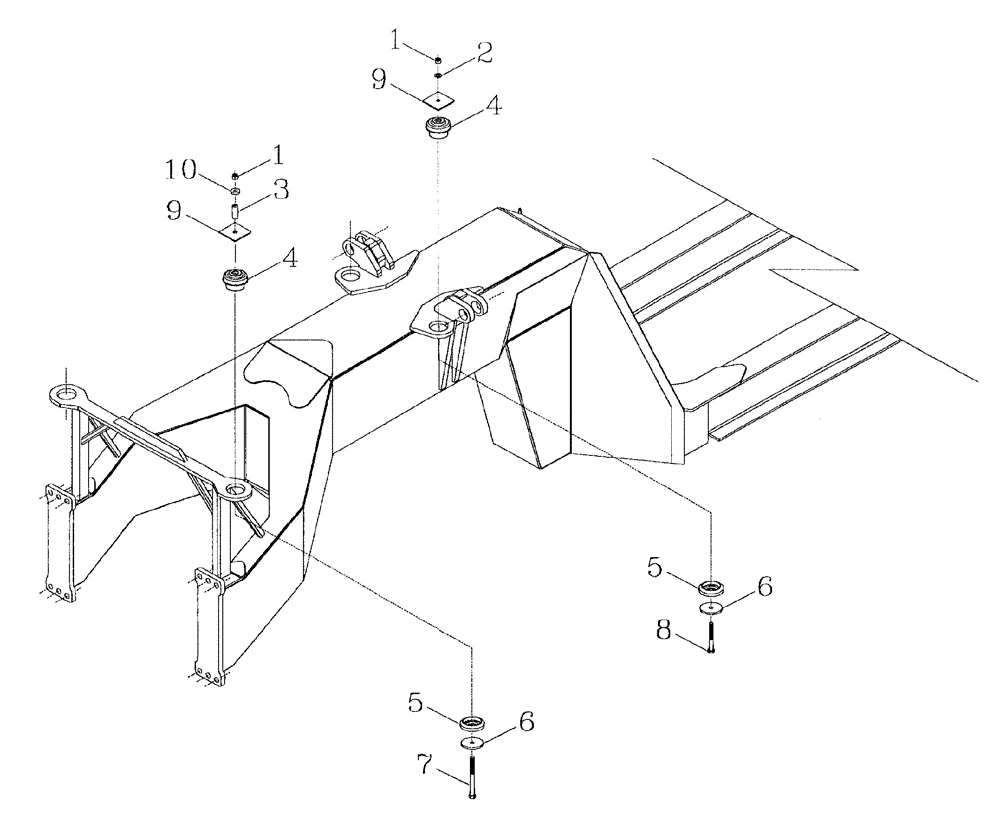 1
2
9
4
10
1
3
9
4
5
6
8
5
6
7