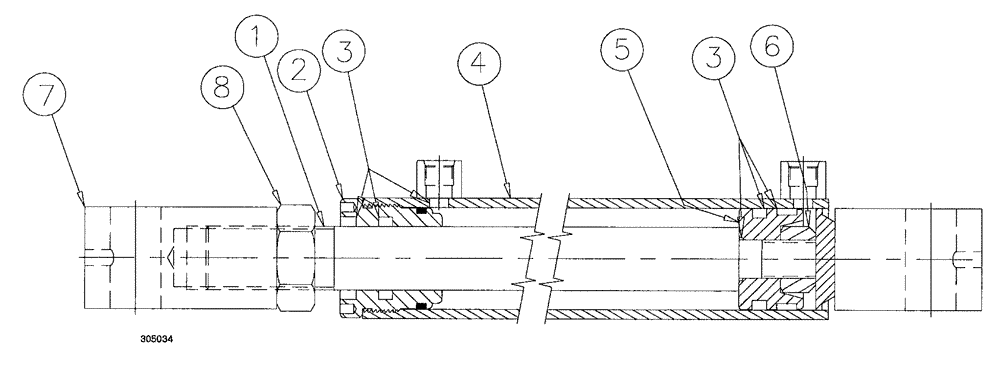 7
8
1
2
3
4
5
3
6
305034