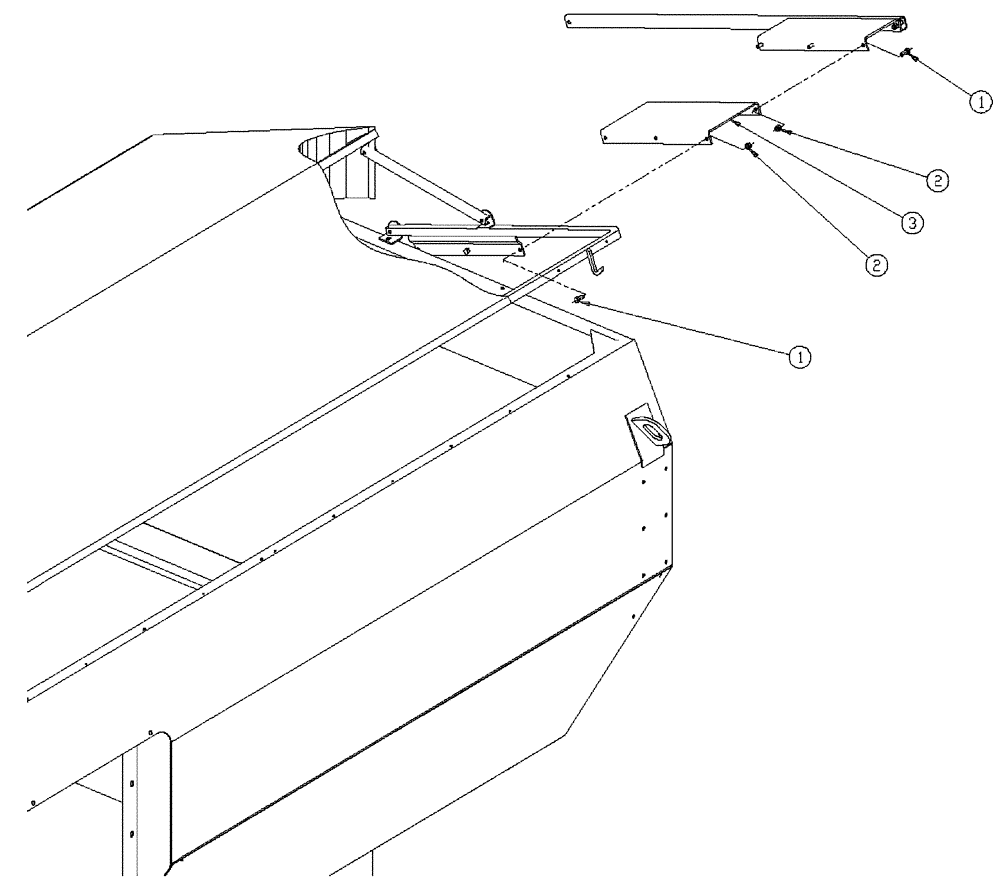 1
2
3
2
1