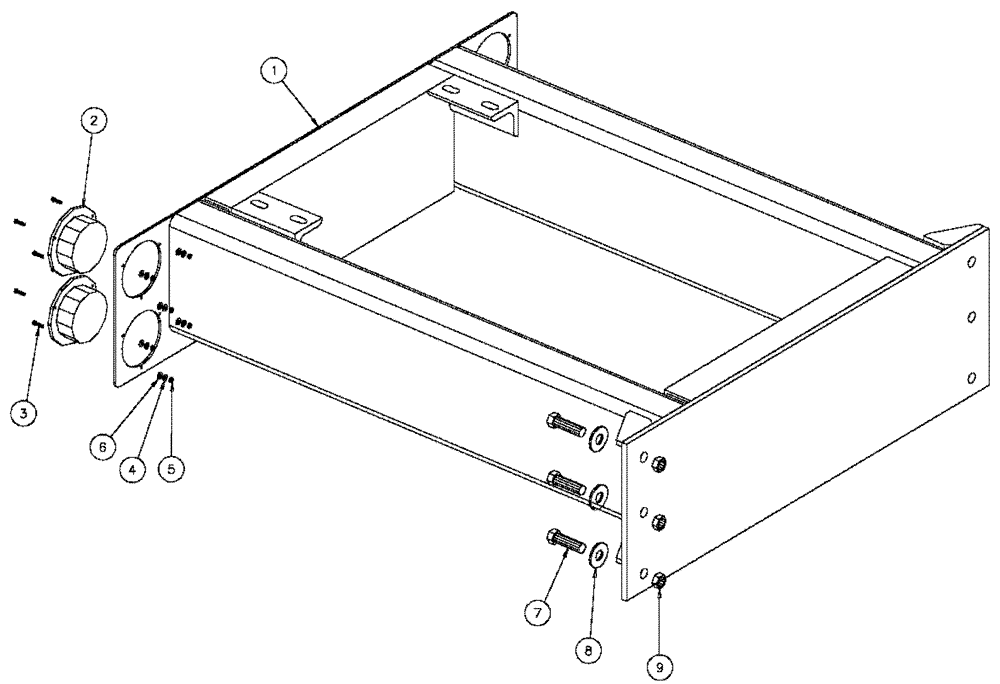 1
2
3
6
4
5
7
8
9