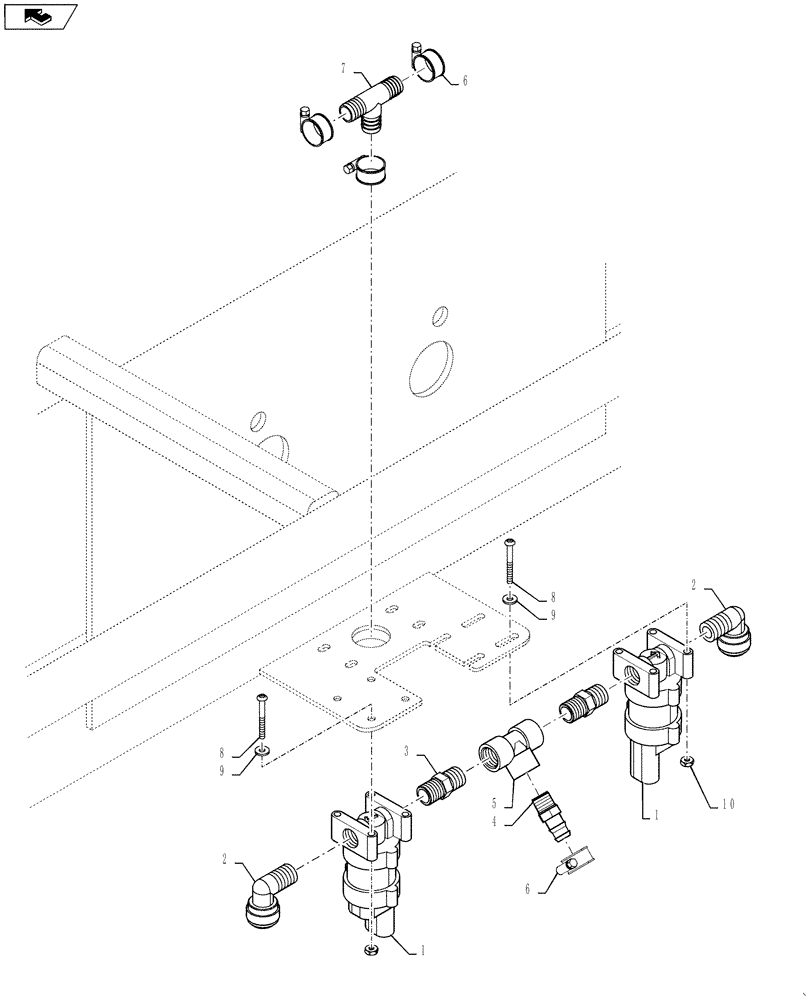 7
6
8
9
2
8
9
3
5
4
1
10
2
6
1