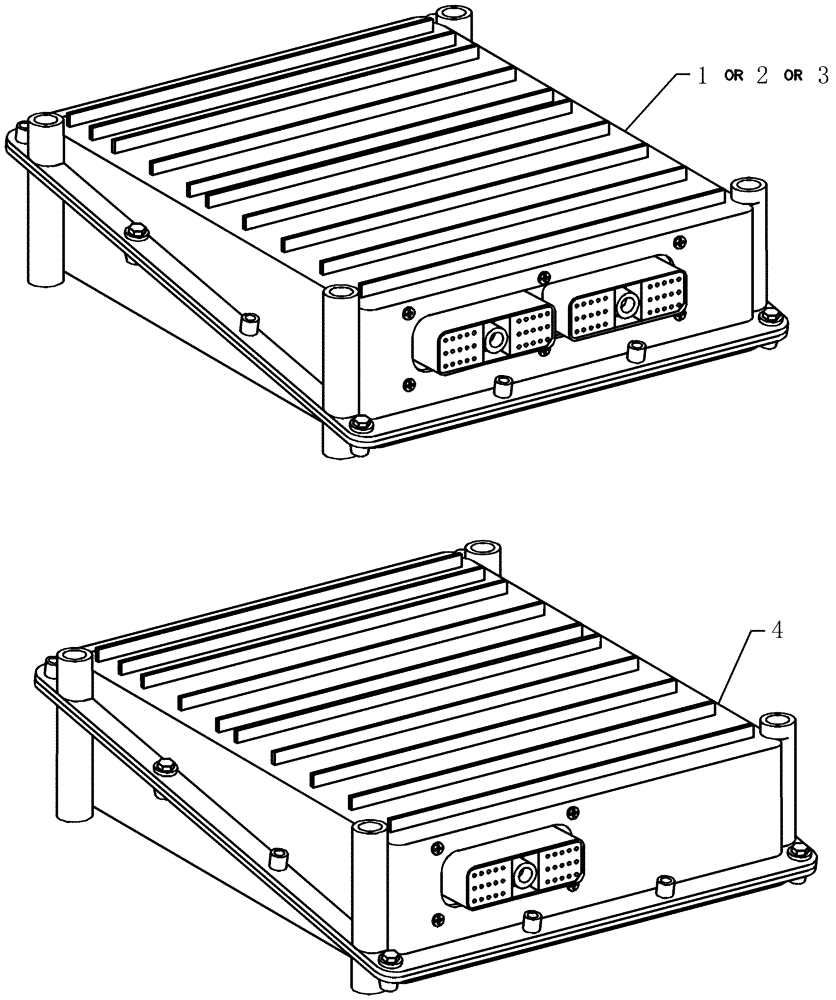 1 OR 2 OR 3

4