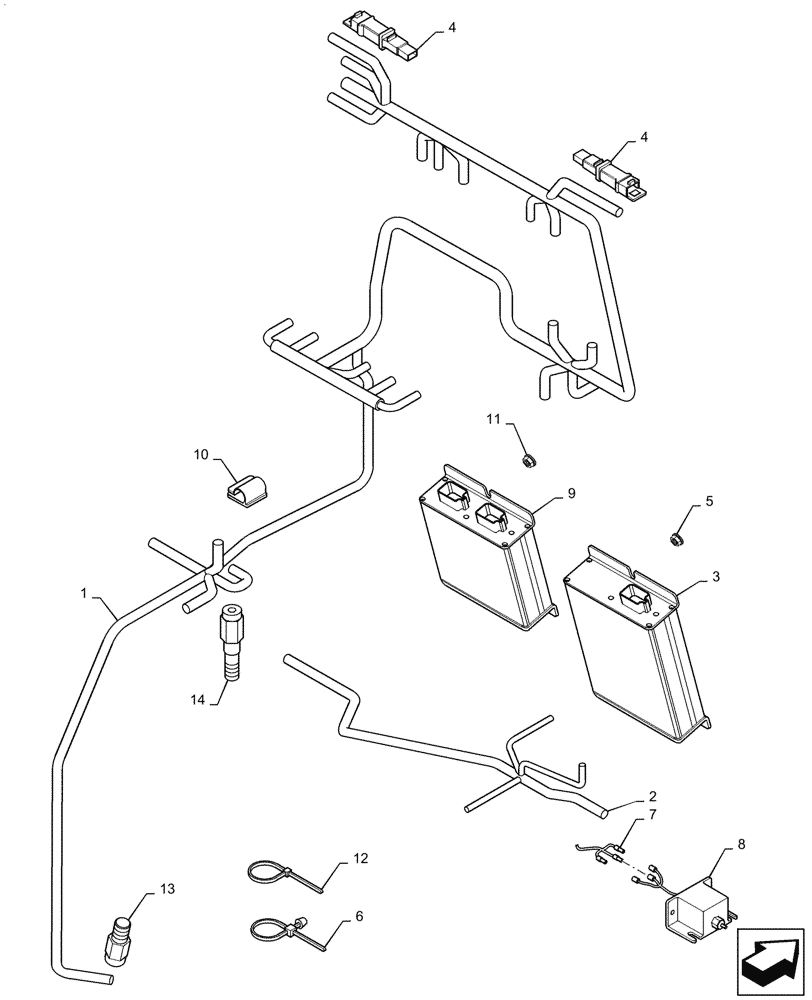 4
4
11
10
9
5
3
1
14
2
7
8
12
13
6