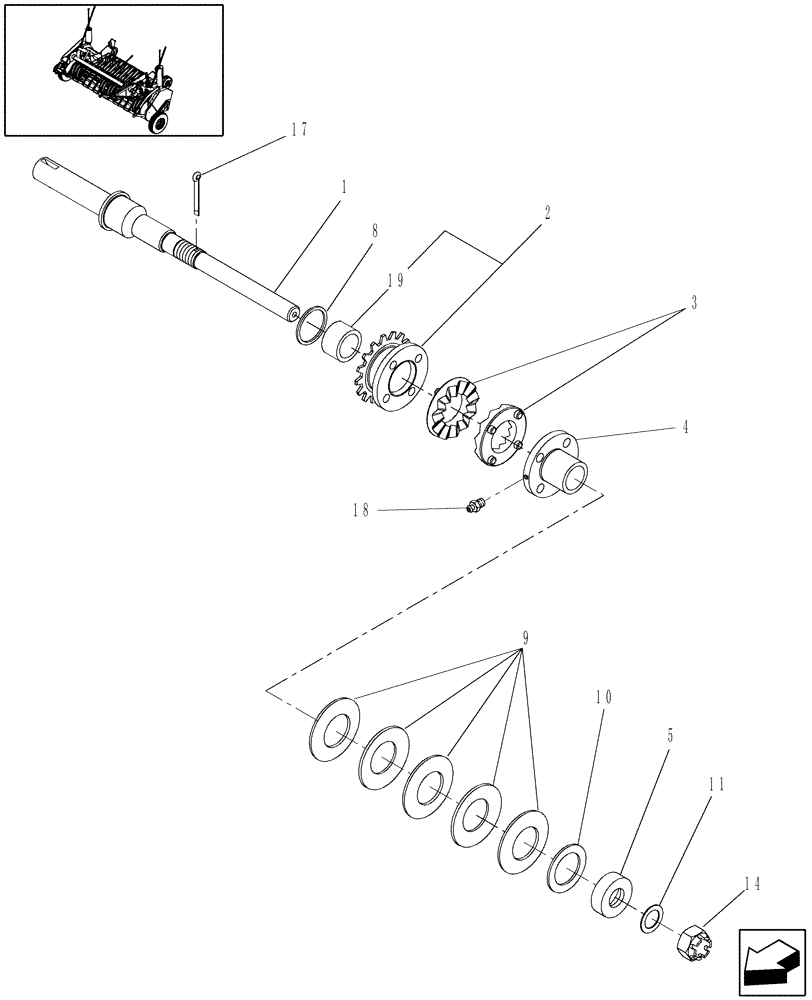 17
1
8
19
2
3
4
18
9
10
5
11
14