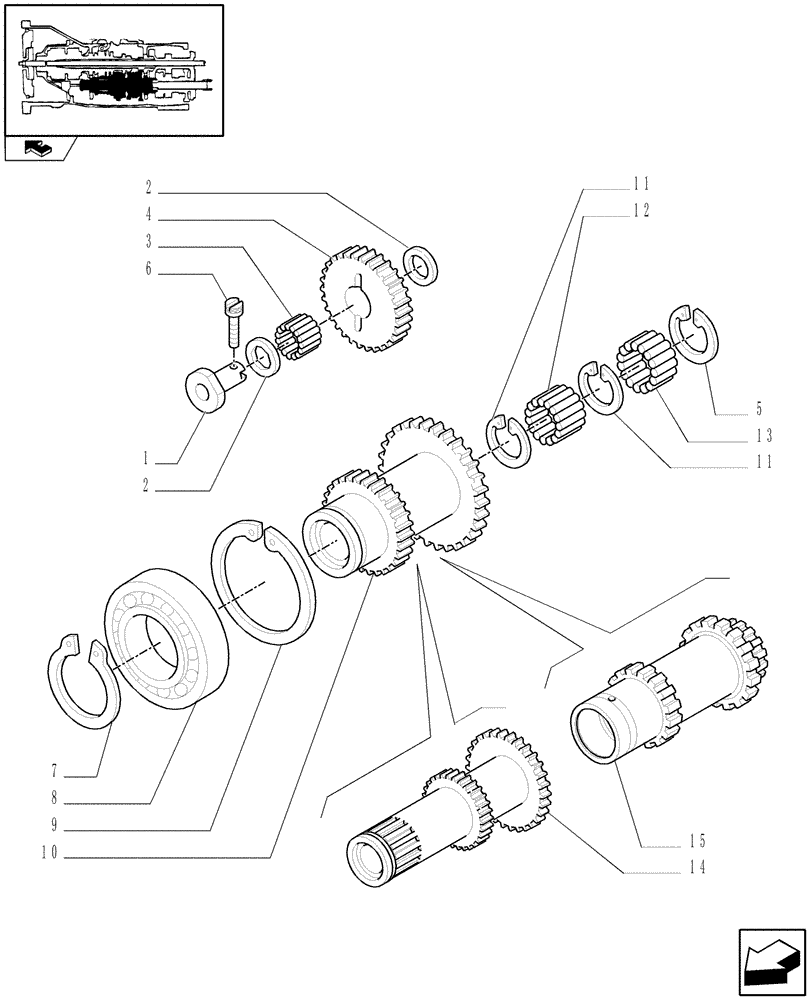 2
4
3
6
1
2
11
12
5
13
11
7
8
9
10
15
14