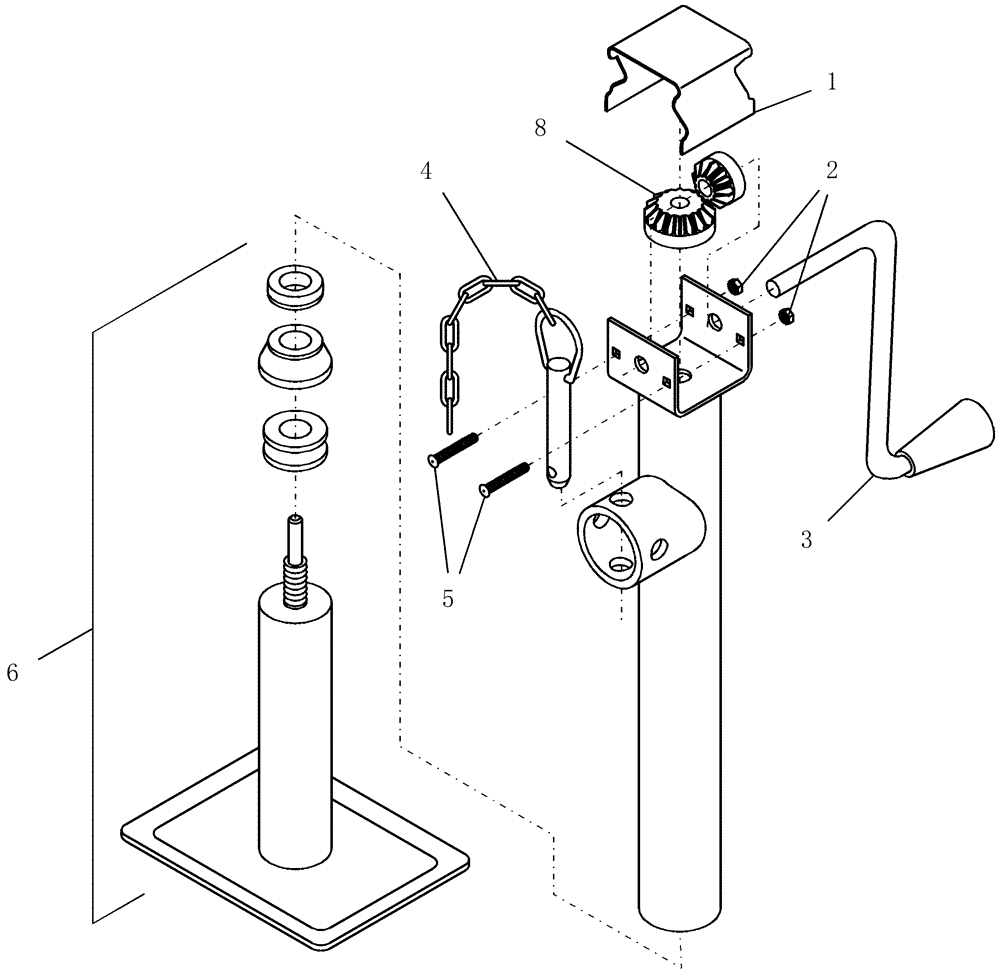 1
8
2
4
3
5
6