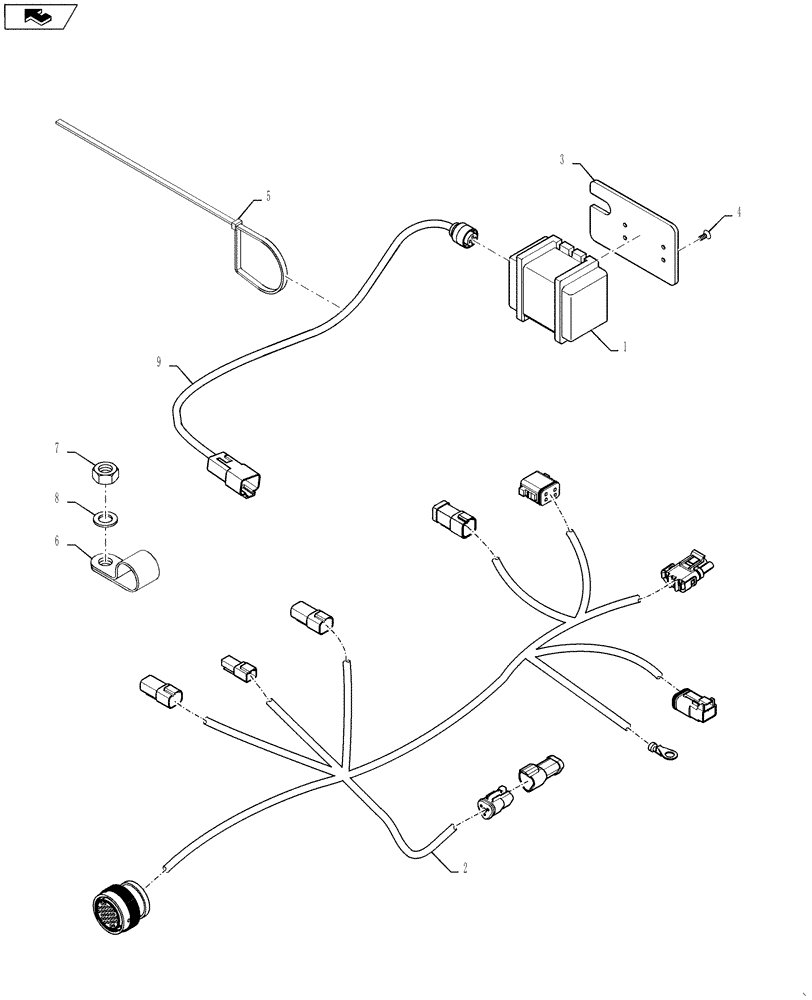 3
4
5
1
9
7
8
6
2