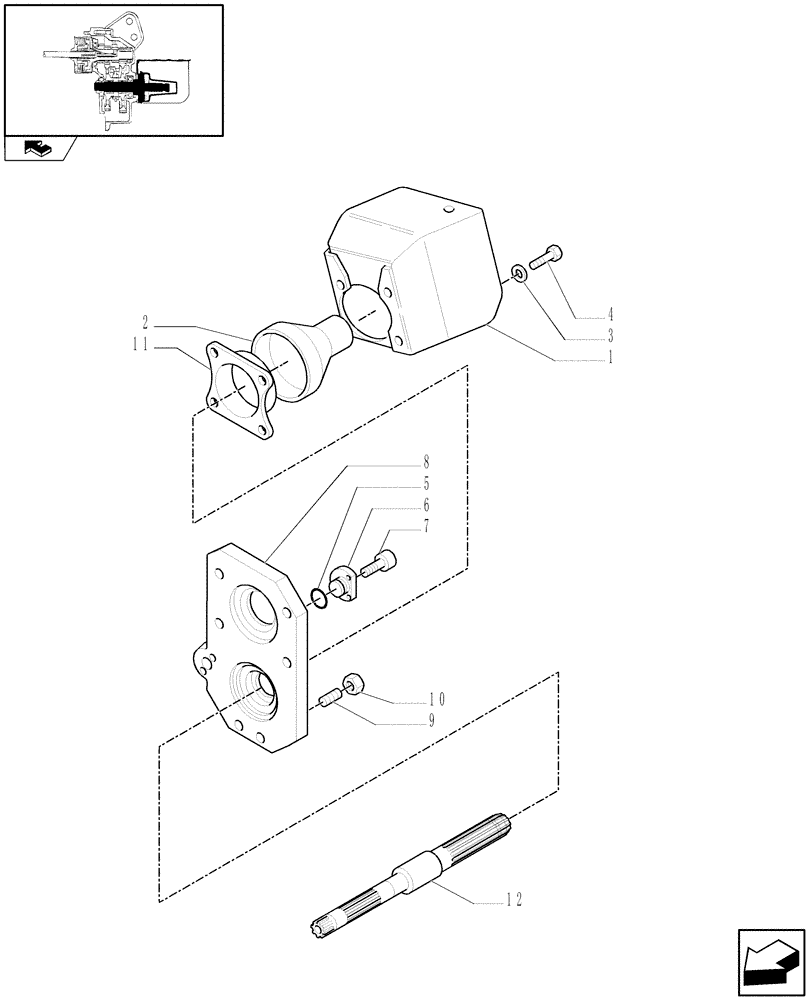 2
11
4
3
1
8
5
6
7
10
9
12