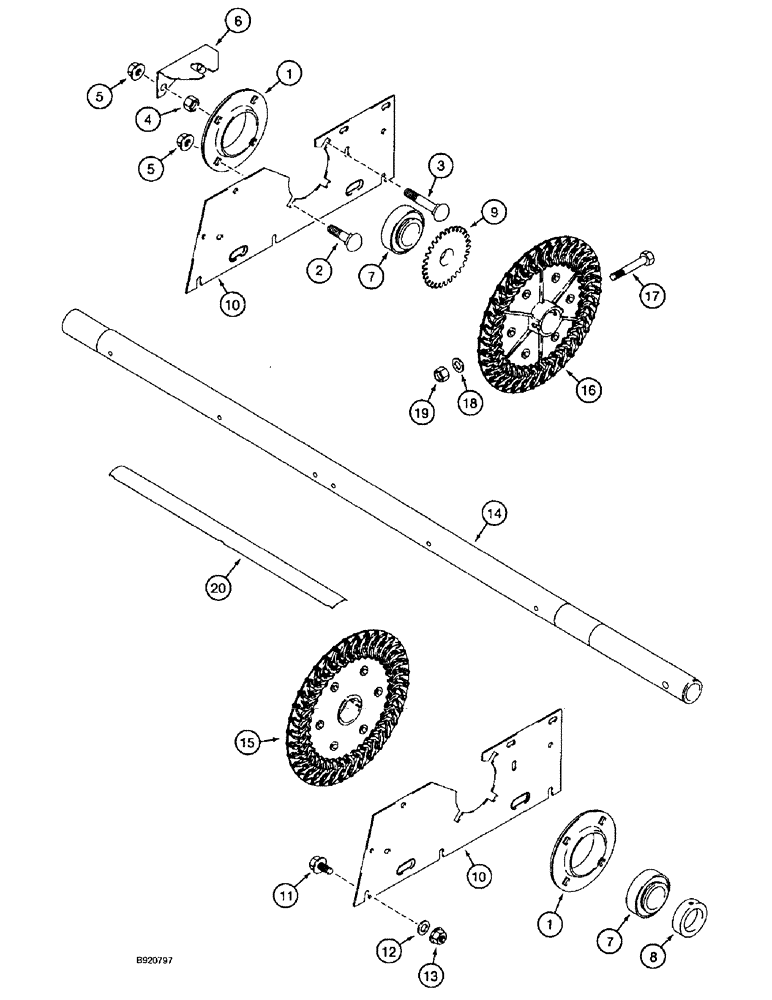 6
1
5
4
5
3
9
2
7
10
17
16
19
18
14
20
15
10
11
1
7
8
12
13
B920797