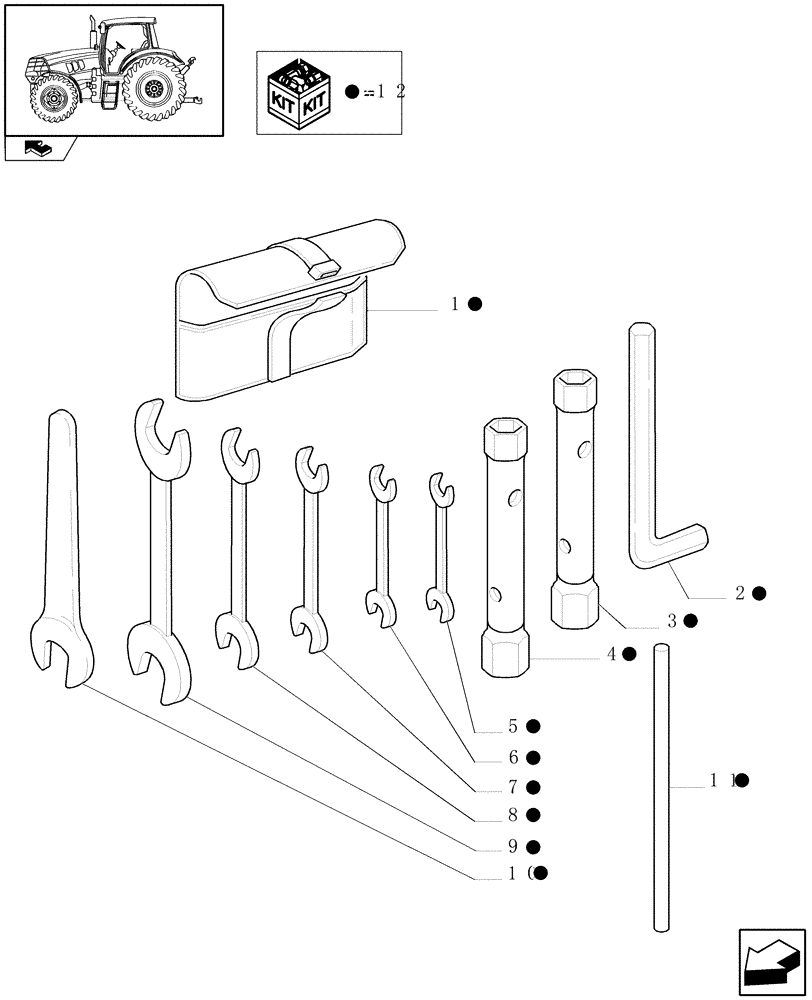 KIT KIT ● = 1 2

1 ●

2 ●

3 ●

4 ●

5 ●

6 ●

7 ●

8 ●

9 ●

1 0 ●

1 1 ●