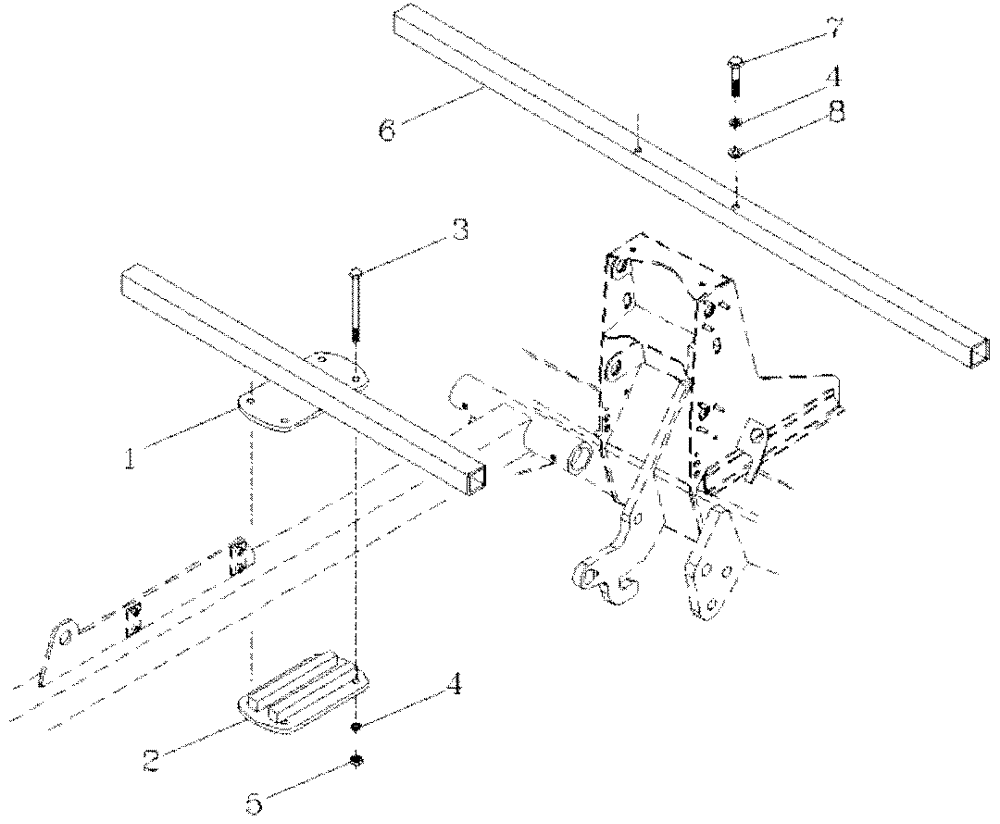 7
4
8
6
3
1
4
2
5