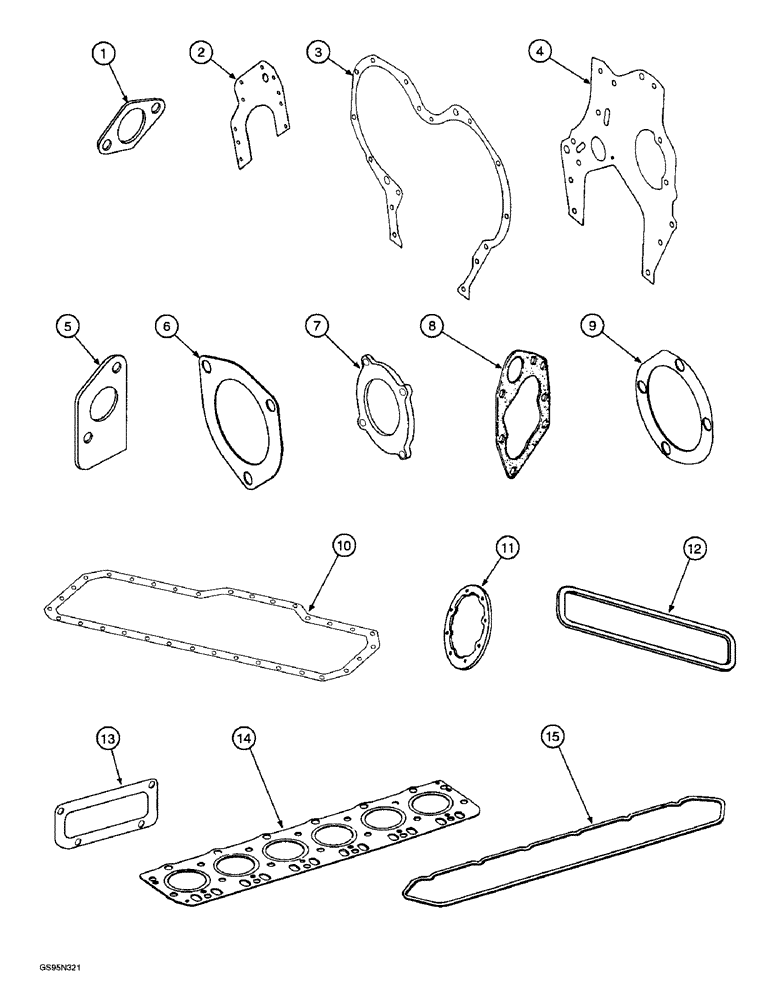 1
2
3
4
5
6
7
8
9
10
11
12
13
14
15
GS95N321