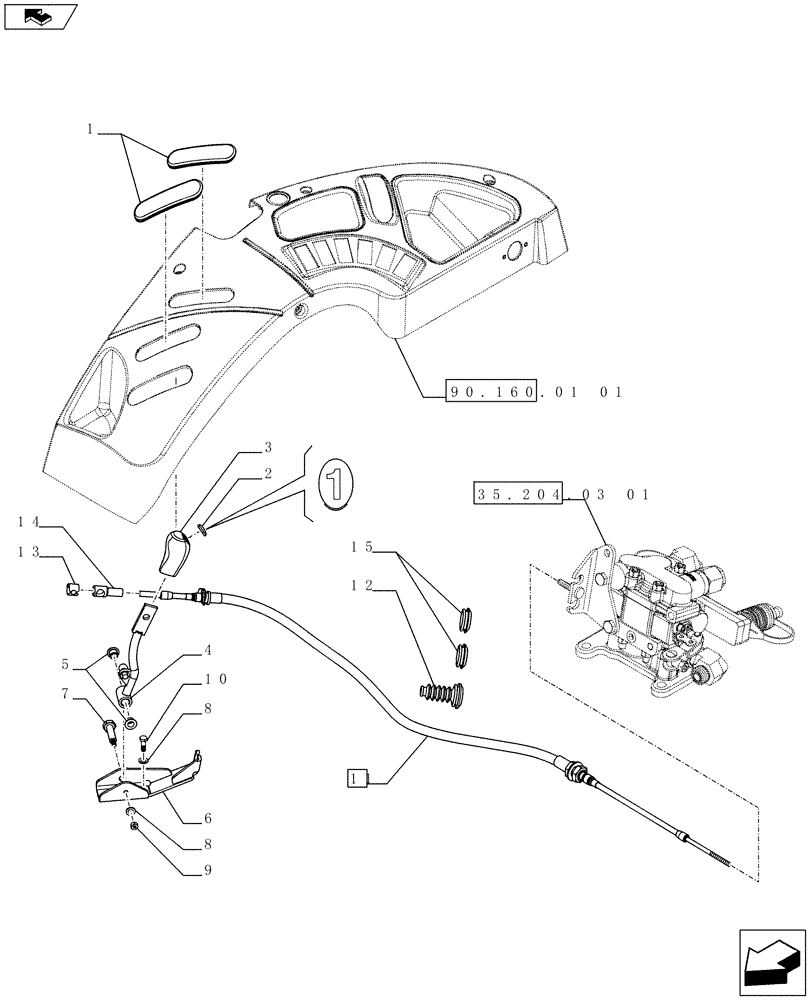 1
90.160.01 01
3
2
1
35.204.03 01
14
13
15
12
5
4
10
7
8
6
8
9
1