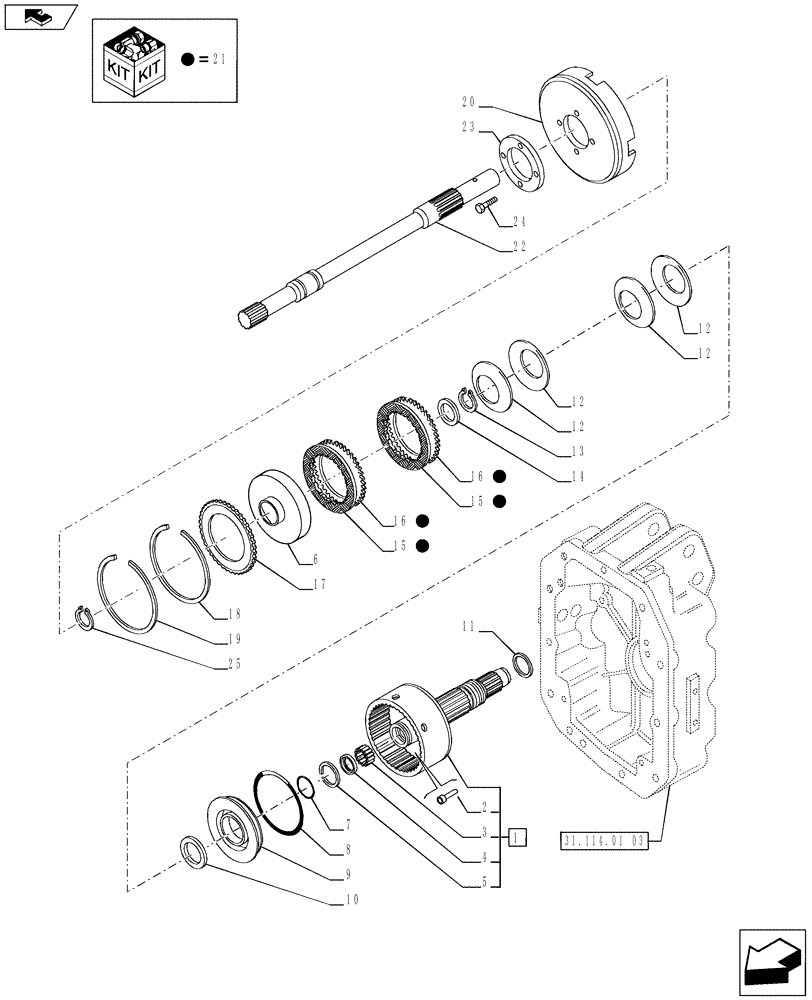 KIT KIT
● = 21
20
23
24
22
12
12
12
12
13
14
16 ●
15 ●
16 ●
15 ●
6
17
18
19
25
11
2
3
1
4
5
7
8
9
10
31.114.01 03