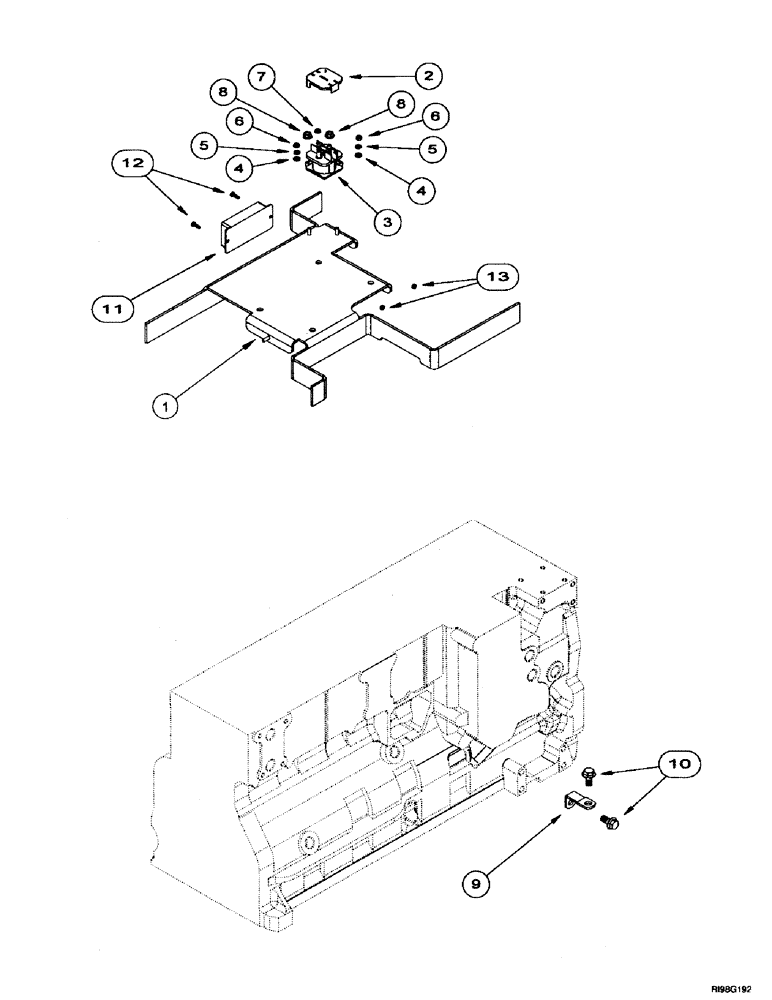 7
2
8
8
6
6
5
5
4
4
12
3
13
11
1
10
9
RI98G192