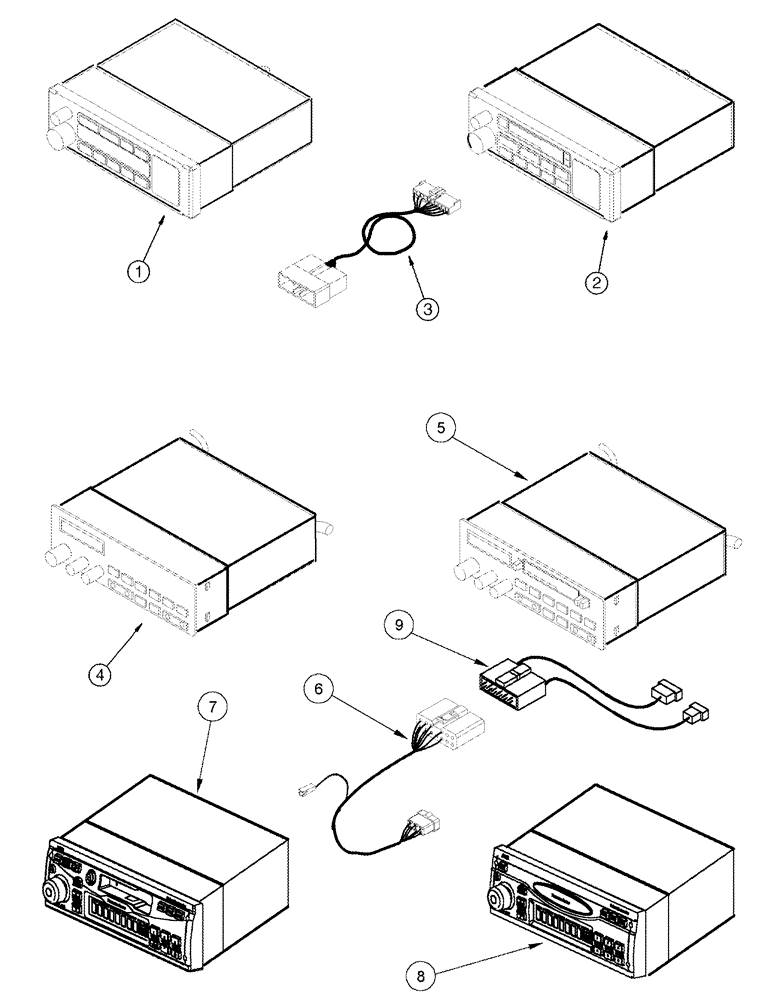 1
3
2
5
4
9
7
6
8