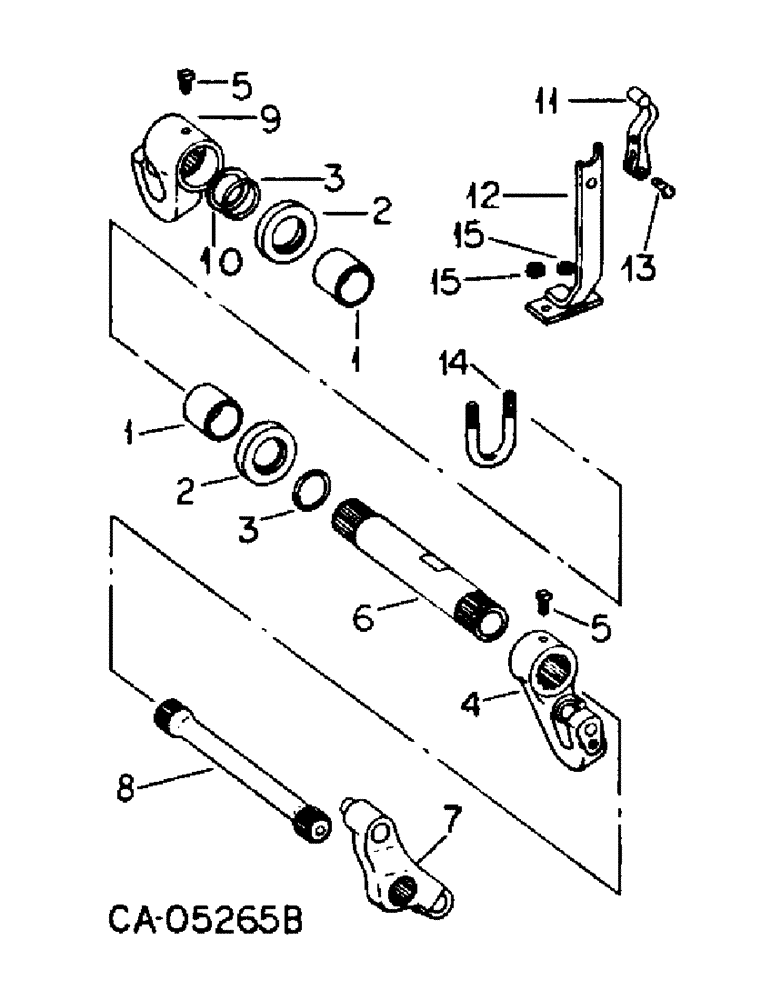 5
9
3
2
10
1
11
12
15
13
15
14
1
2
3
6
5
4
8
7
CA-05265B