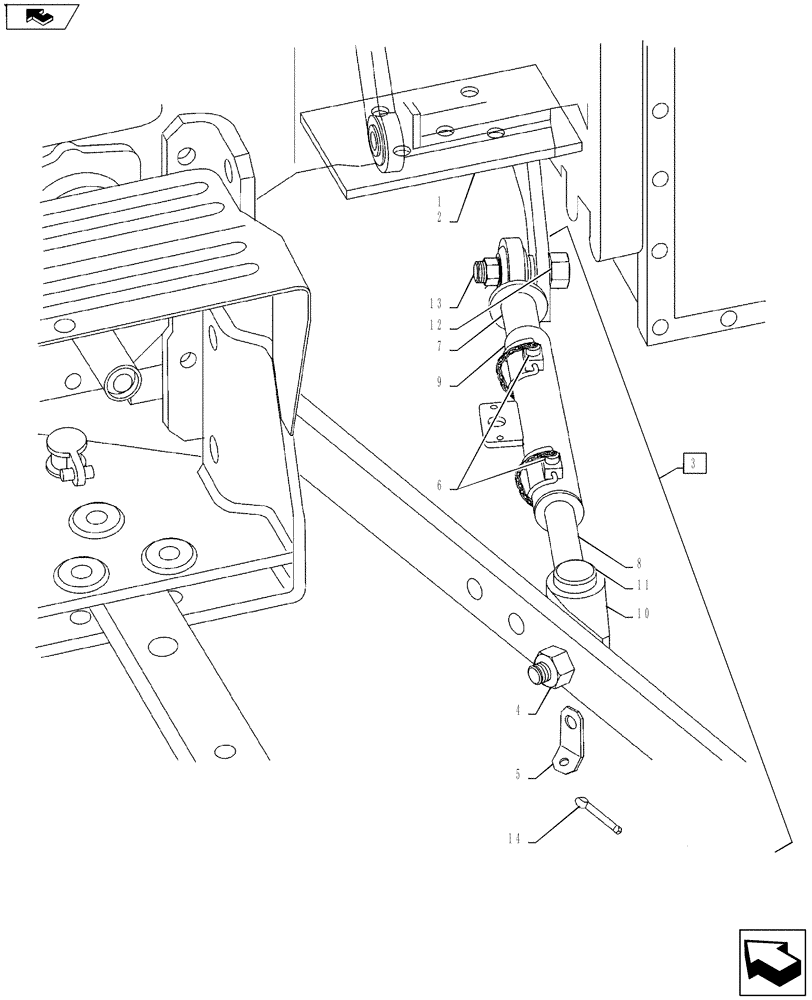 1
2
13
12
7
9
6
3
8
11
10
4
5
14