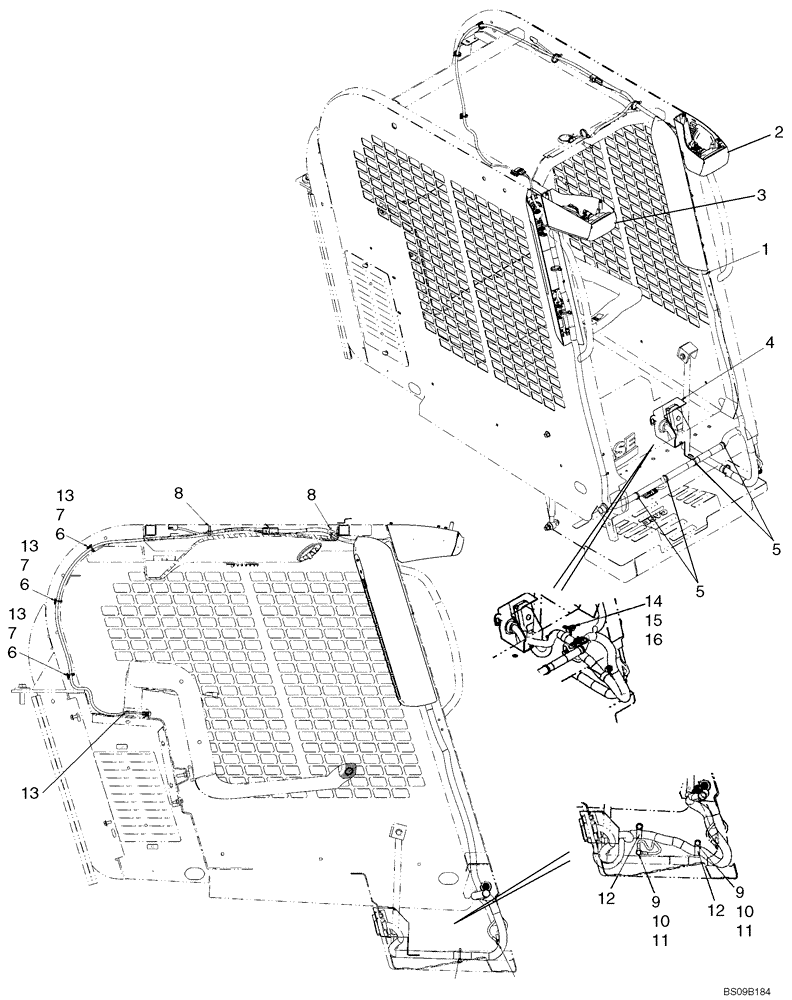 2
3
1
4
5
5
13
7
6
13
7
6
13
7
6
8
8
14
15
16
13
12
9
10
11
12
9
10
11
BS09B184