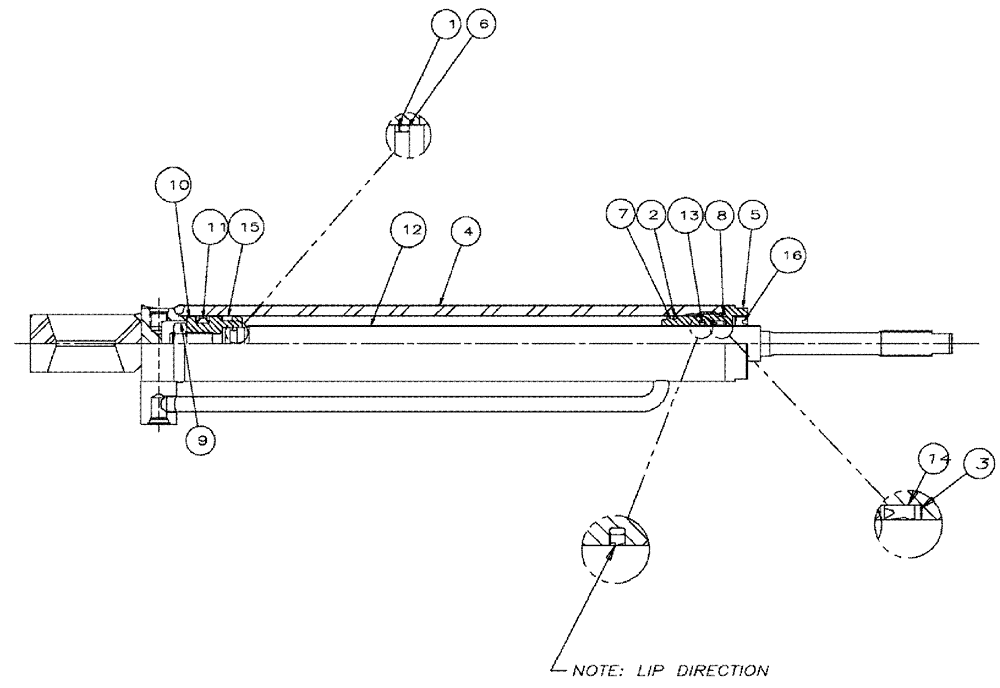 1
6
10
11
15
12
4
7
2
13
8
5
16
9
14
3
NOTE: LIP DIRECTION