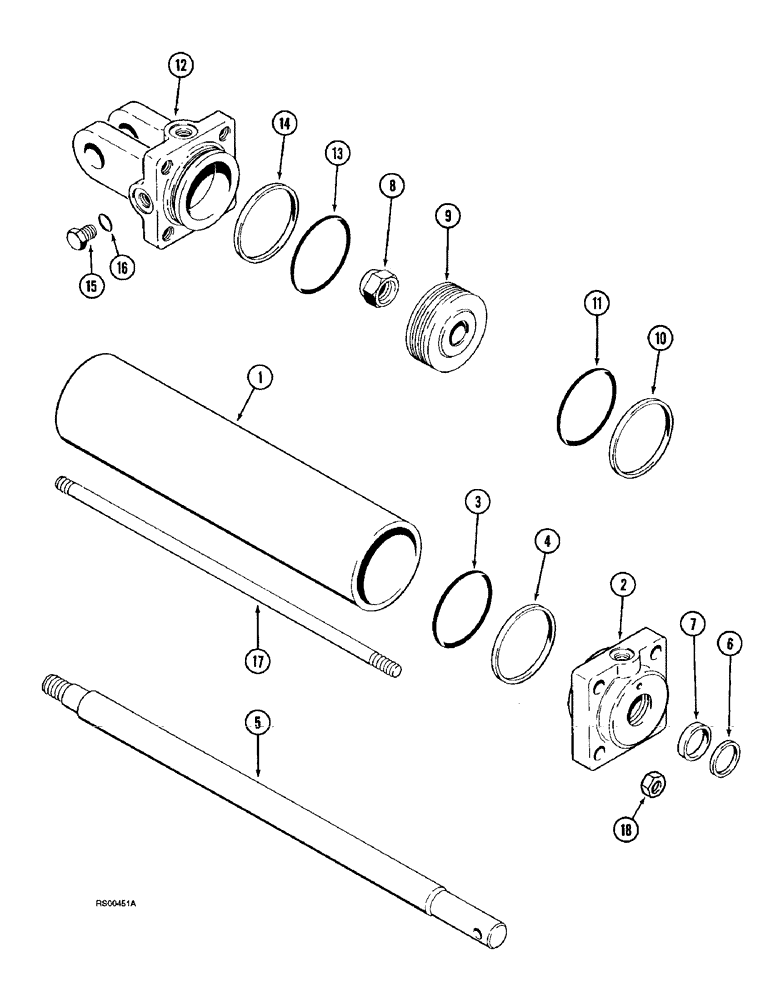 12
14
13
8
9
15
16
11
10
1
3
4
2
7
6
17
5
18
RS00451A