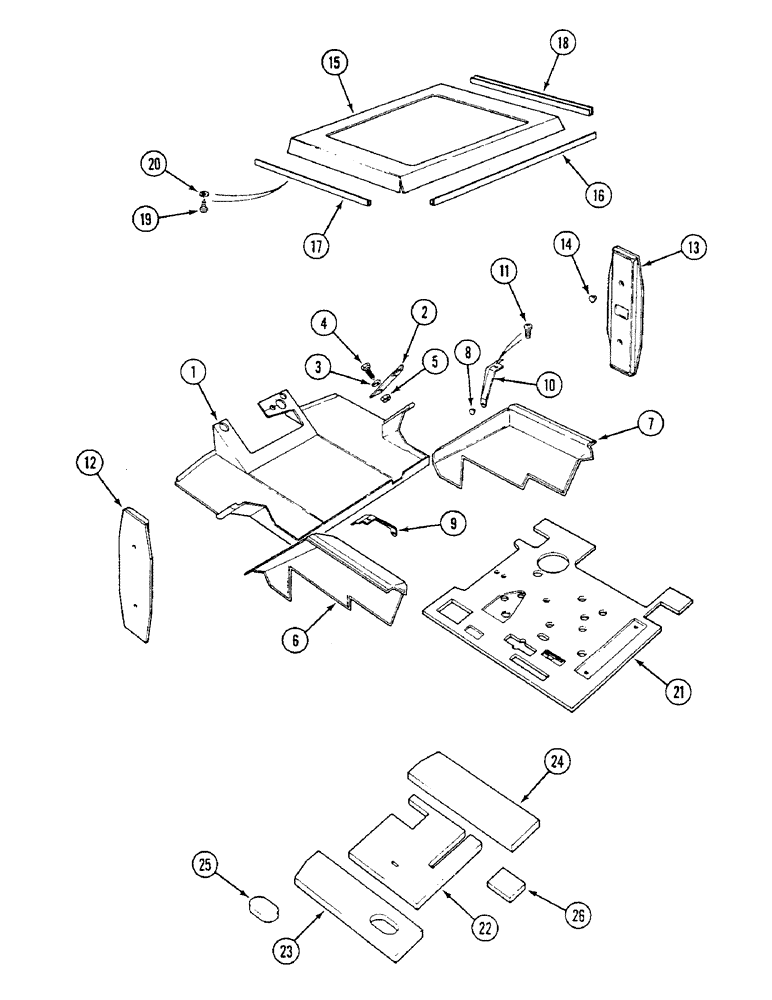 15
18
20
19
17
16
14
13
11
4
2
3
5
8
10
1
7
12
9
6
21
24
25
22
26
23