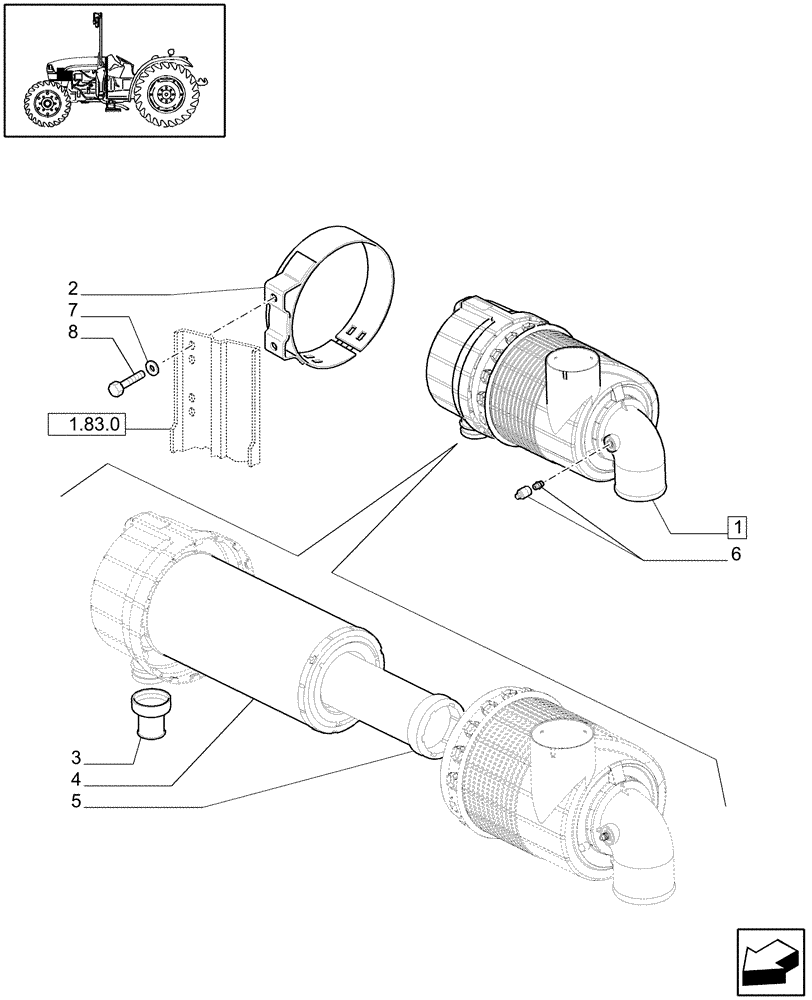 2
7
8
1.83.0
1
6
3
4
5