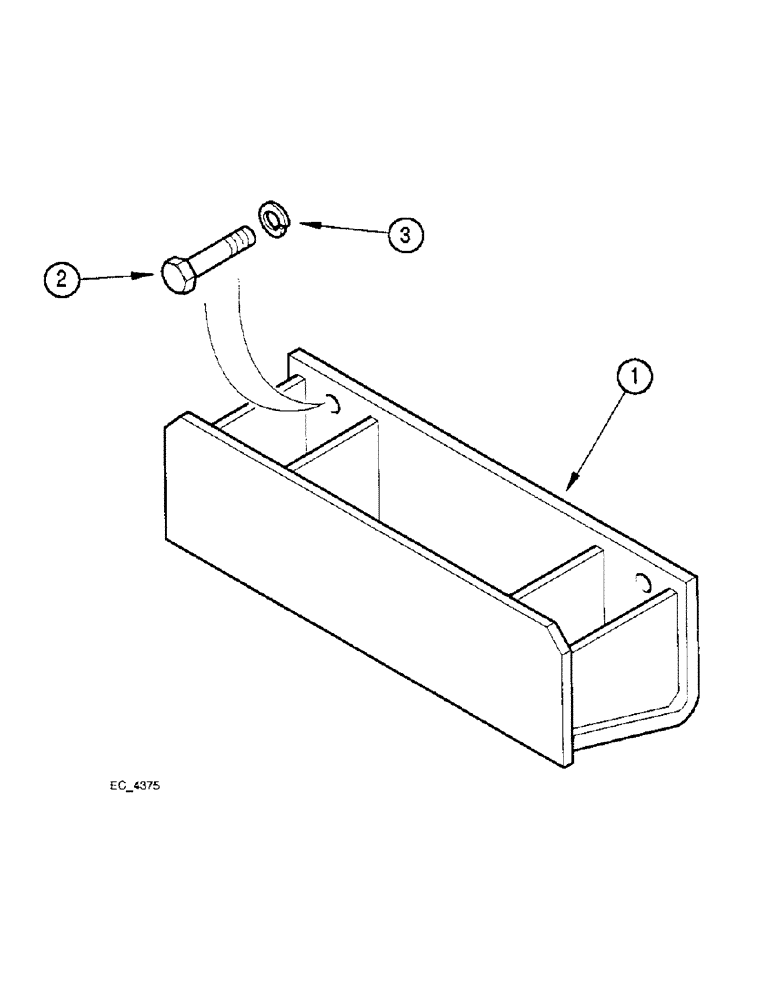 3
2
1
EC_4375