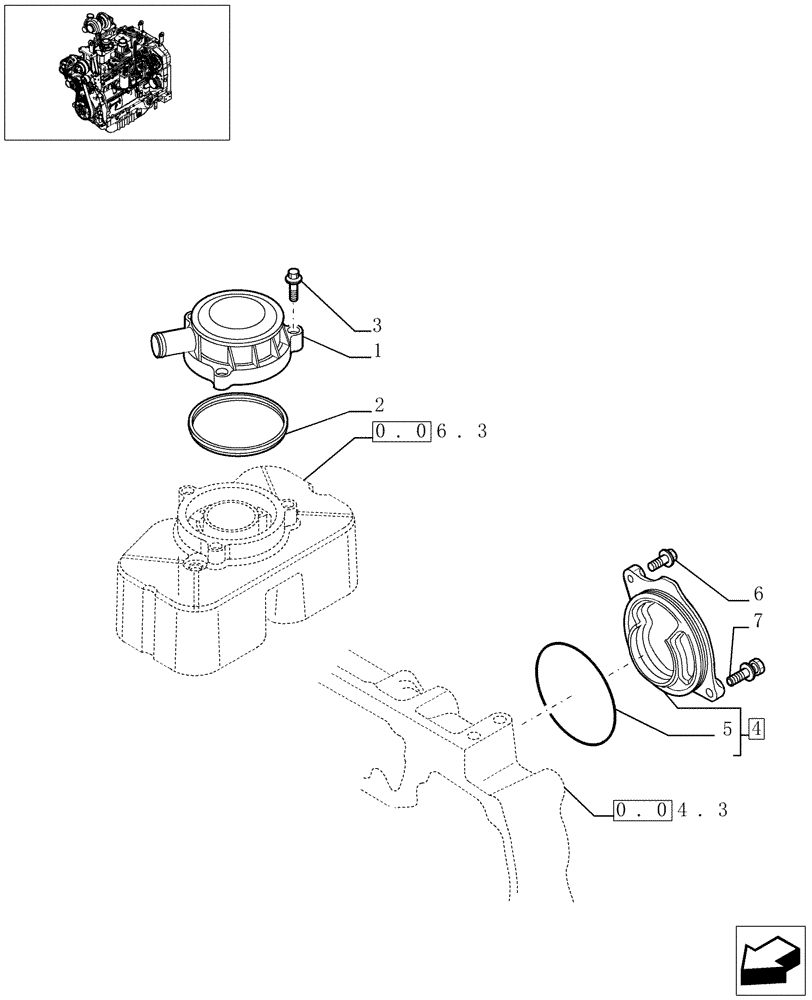 3
1
2
0 . 0 6 . 3
6
7
5 4
0 . 0 4 . 3