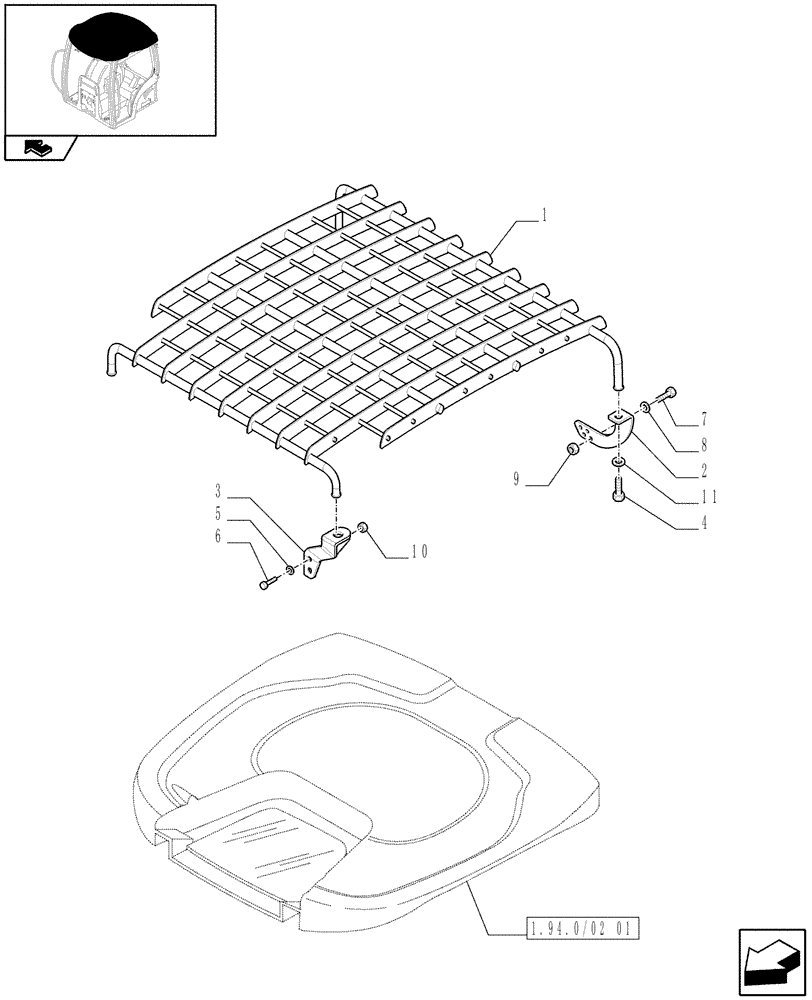 1
7
8
2
9
11
4
3
5
6
10
1.94.0/02 01