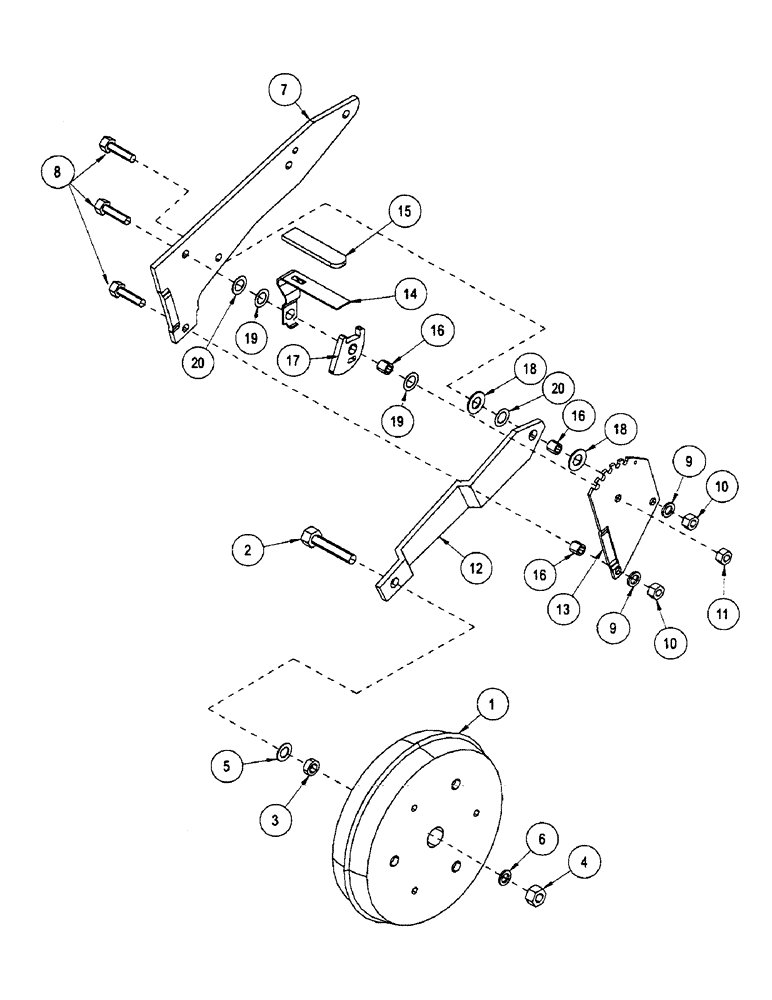 7
8
15
14
20
19
17
16
19
18
20
16
18
9
10
2
12
16
13
9
10
11
1
5
3
6
4