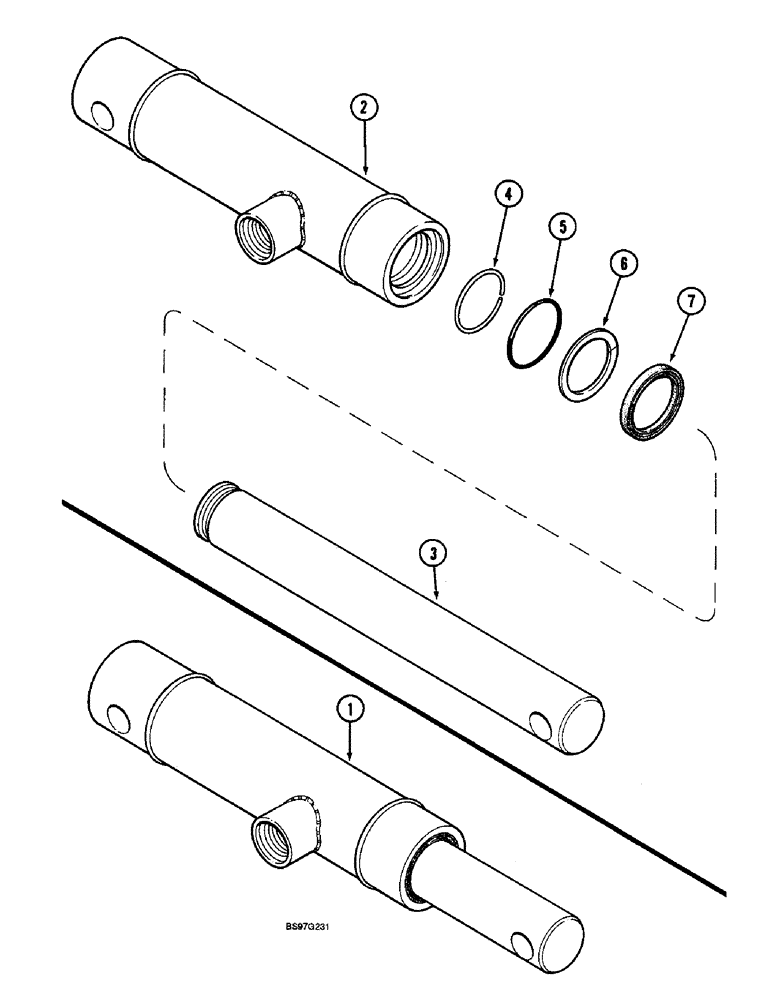 2
4
5
6
7
3
1
BS97G231