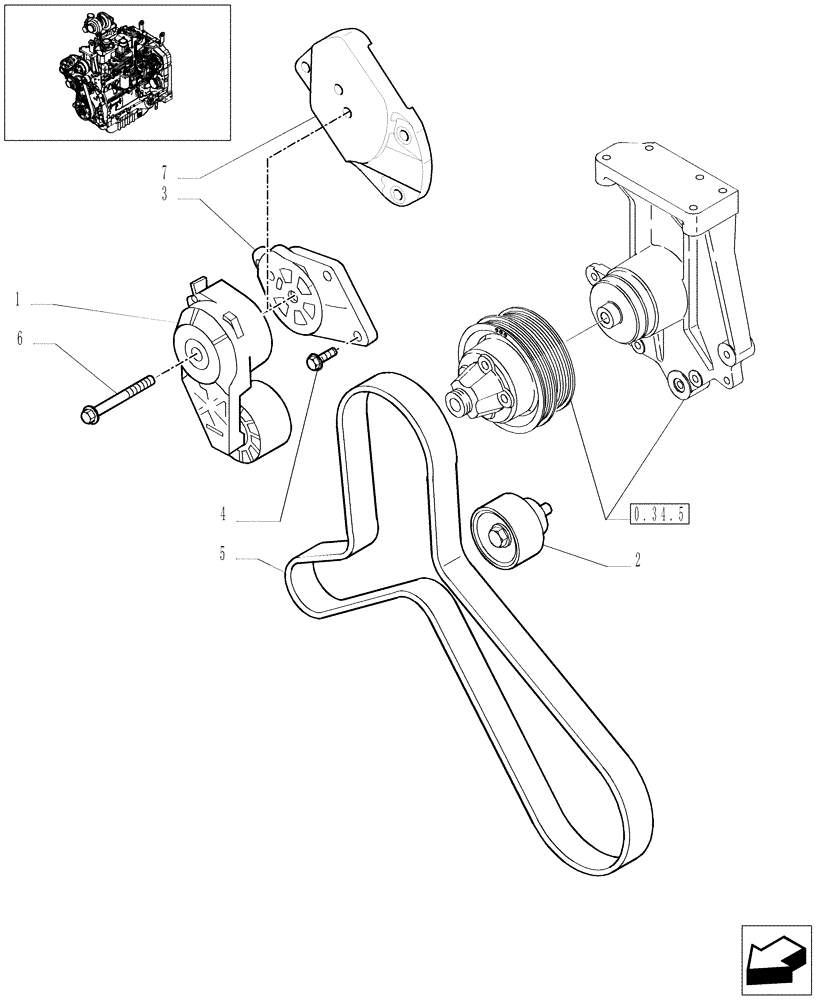 7
3
1
6
4
5
0.34.5
2