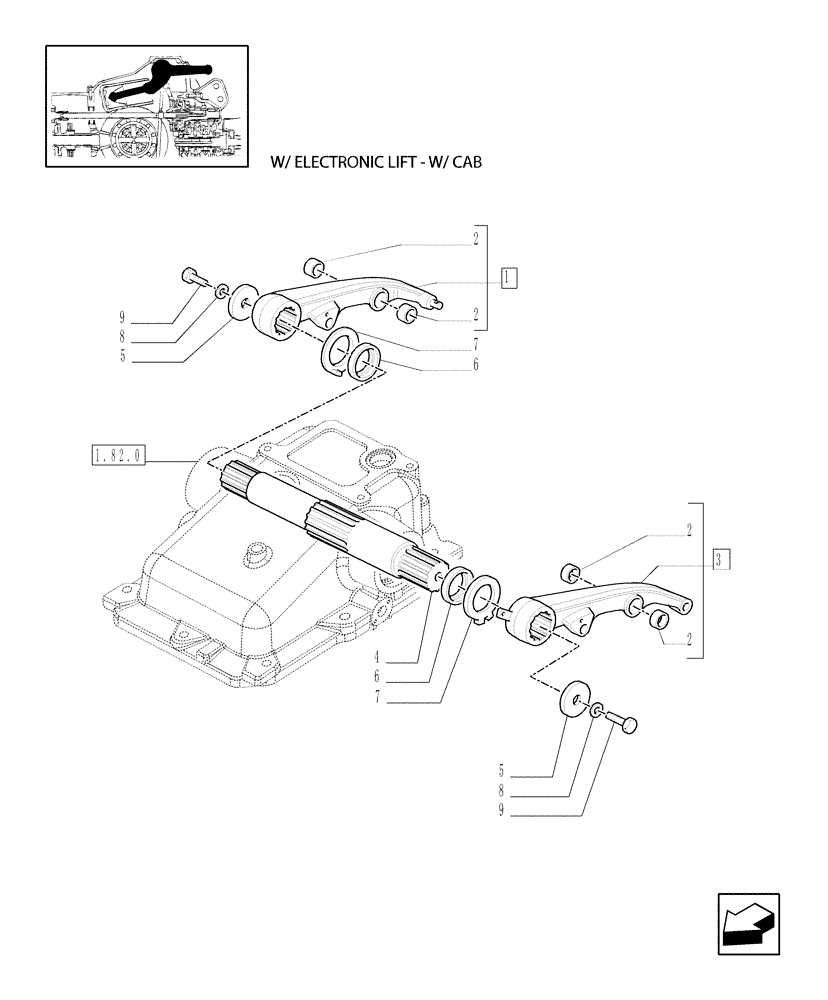 W/ ELECTRONIC LIFT - W/ CAB

2
1
2
9
8
5
7
6
1.82.0
2
3
2
4
6
7
5
8
9