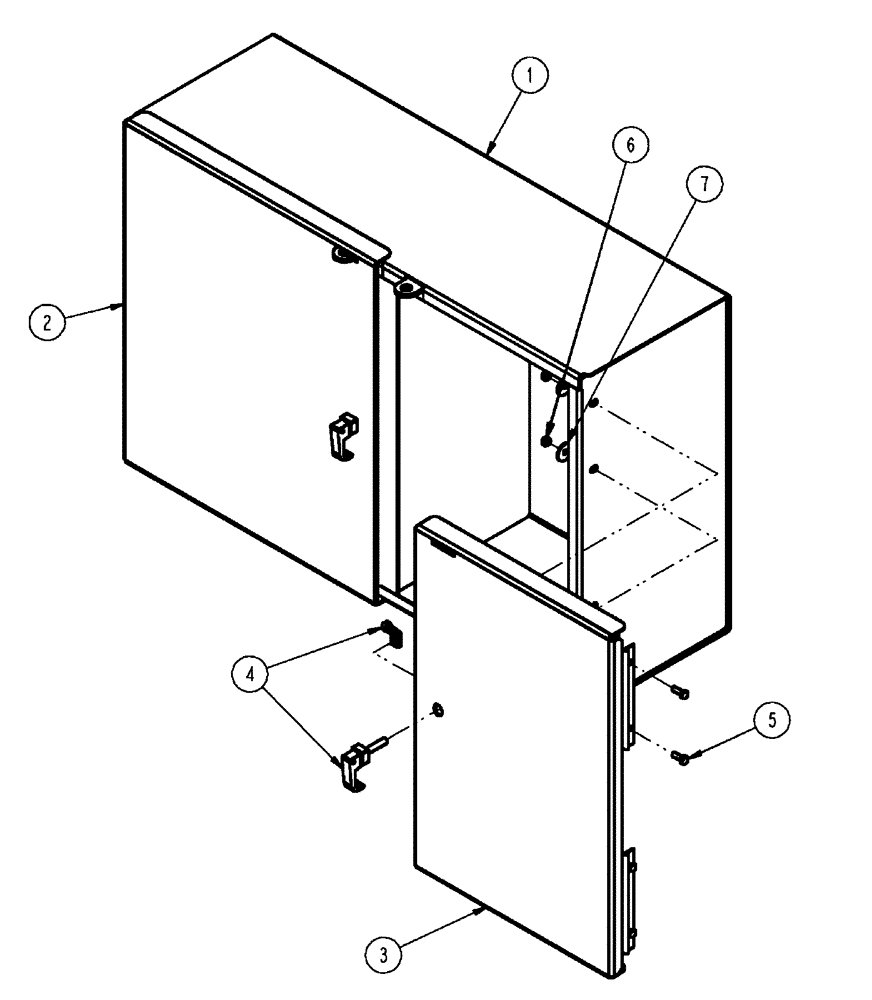 1
6
7
2
4
5
3