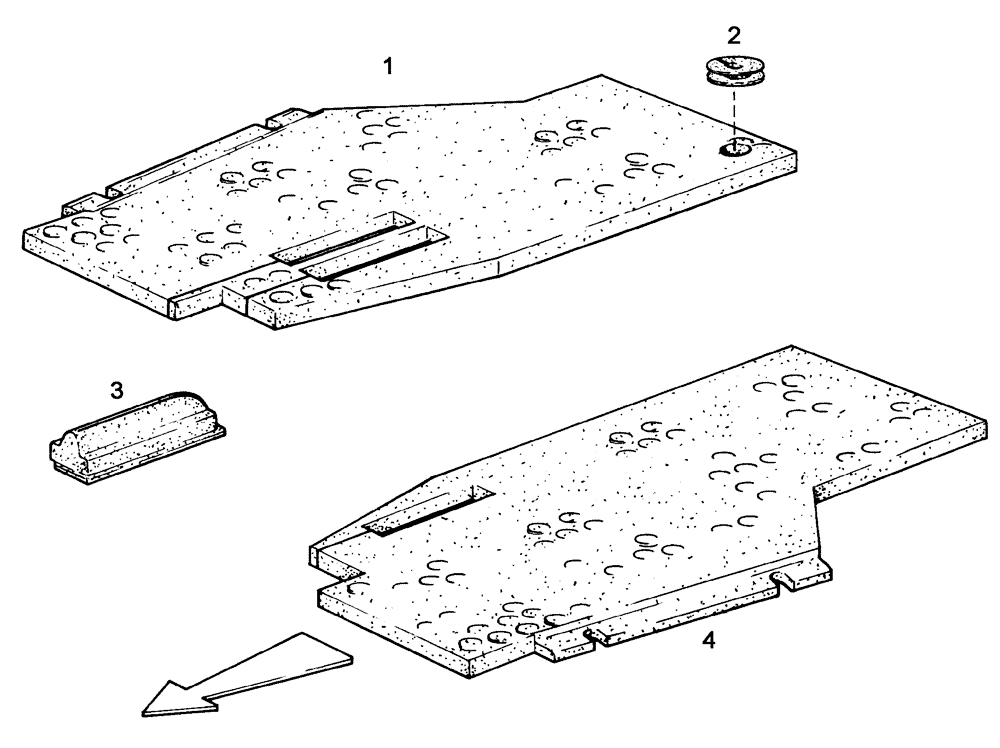 1
2
3
4