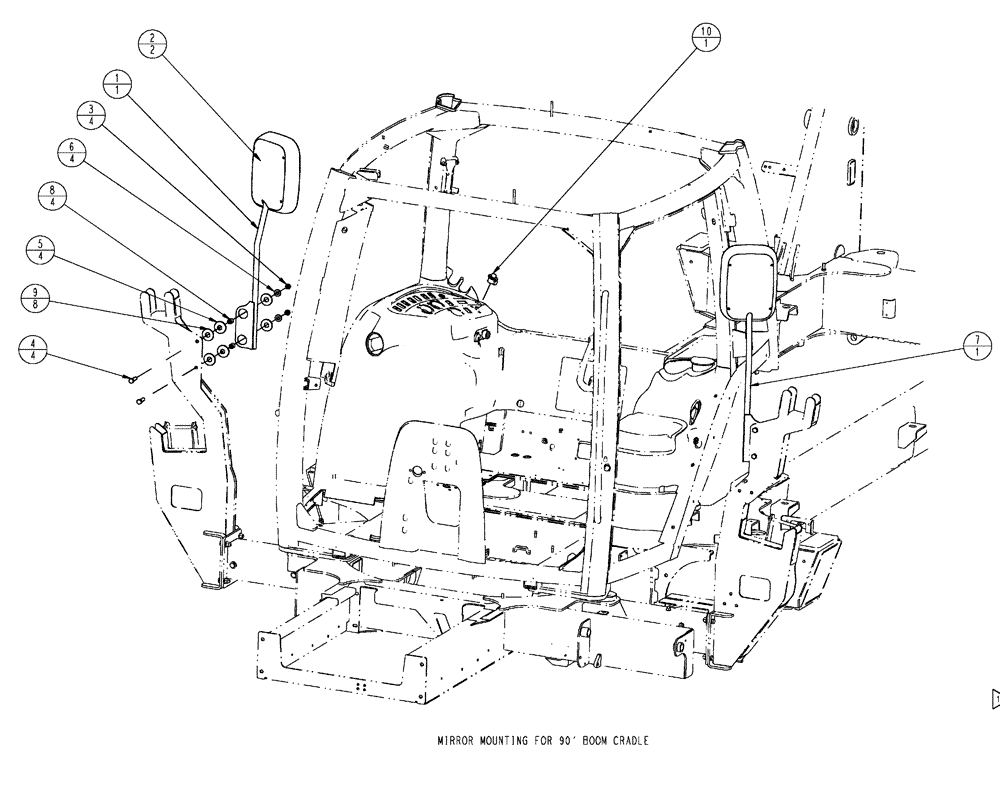 $\frac{2}{2}$

$\frac{1}{1}$

$\frac{3}{4}$

$\frac{6}{4}$

$\frac{8}{4}$

$\frac{5}{4}$

$\frac{9}{8}$

$\frac{4}{4}$

$\frac{10}{1}$

$\frac{7}{1}$

MIRROR MOUNTING FOR 90' BOOM CRADLE