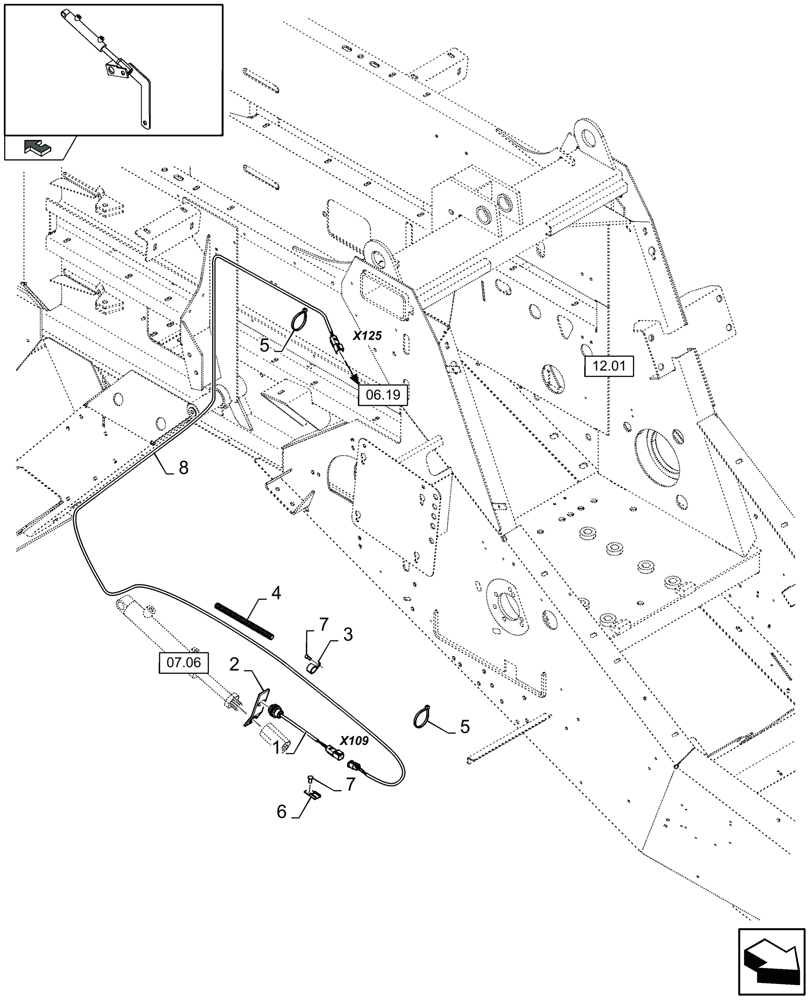 5
X125
06.19
12.01
8
4
7
3
07.06
2
1
X109
5
7
6