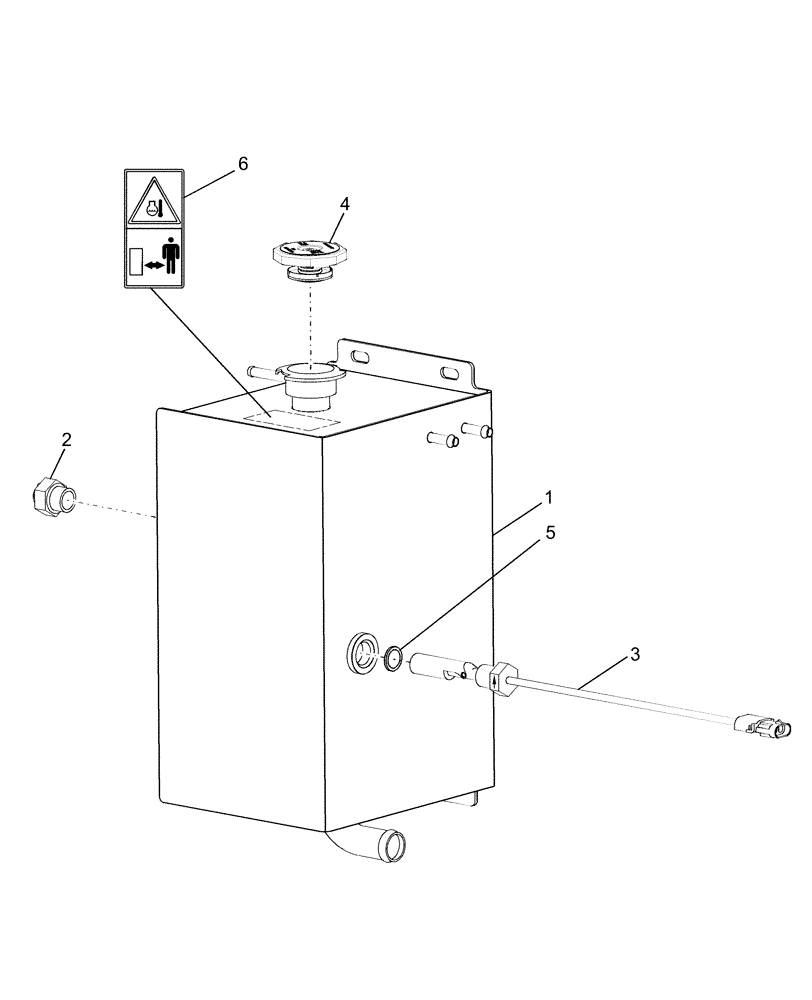 6
4
2
1
5
3