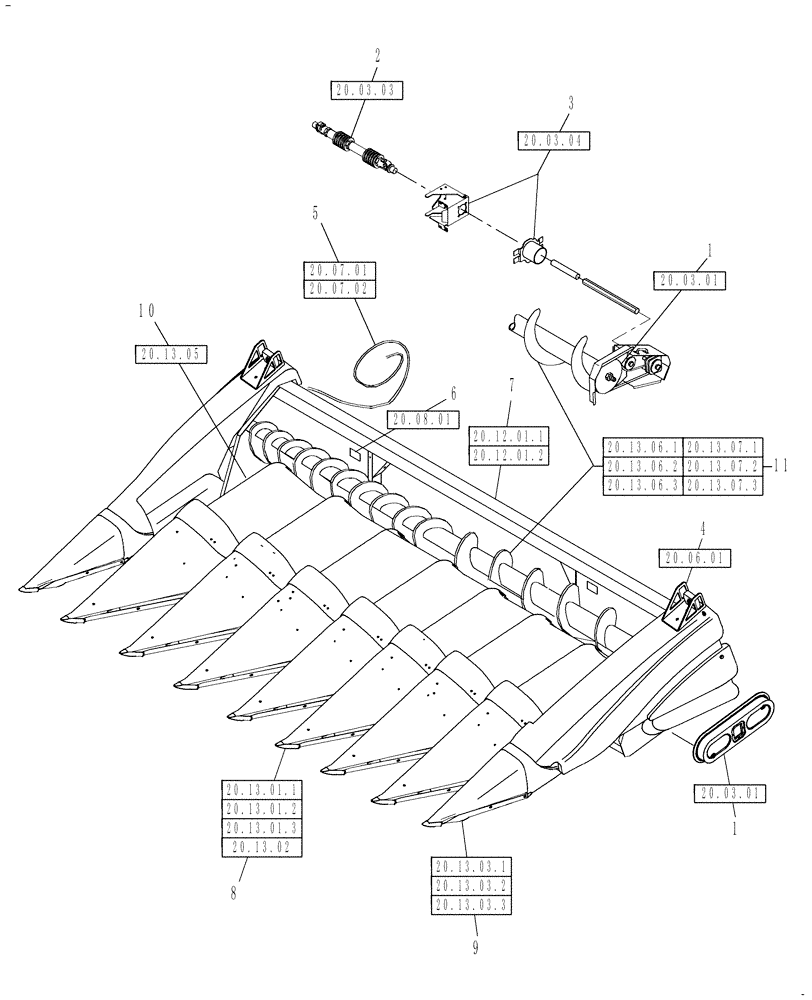 2
20.03.03

3
20.03.04

5
20.07.01
20.07.02

1
20.03.01

10
20.13.05

6
20.08.01

7
20.12.01.1
20.12.01.2

| 20.13.06.1 | 20.13.07.1 |
|---|---|
| 20.13.06.2 | 20.13.07.2 |
| 20.13.06.3 | 20.13.07.3 |

11

4
20.06.01

20.03.01
1

20.13.01.1
20.13.01.2
20.13.01.3
20.13.02
8

20.13.03.1
20.13.03.2
20.13.03.3
9