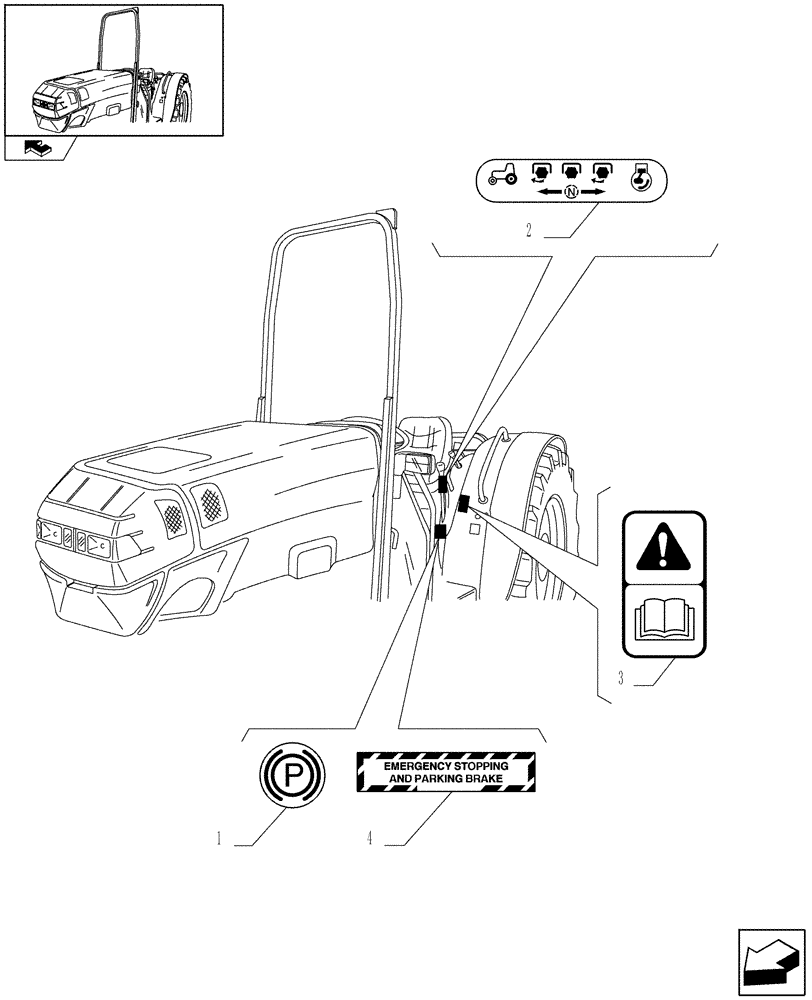 N

2

3

P

EMERGENCY STOPPING AND PARKING BRAKE

1

4