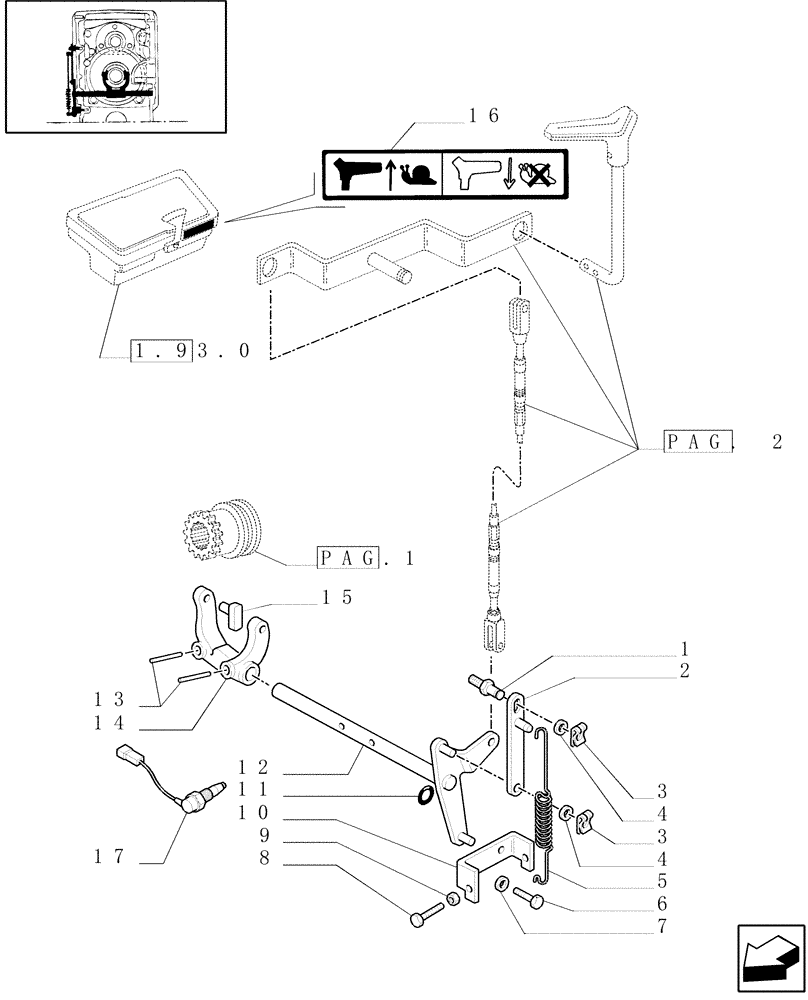 16

1.93.0

PAG. 2

PAG. 1

15

13
14

12
11
10
9
8

17

1
2

3
4
3
4
5
6
7