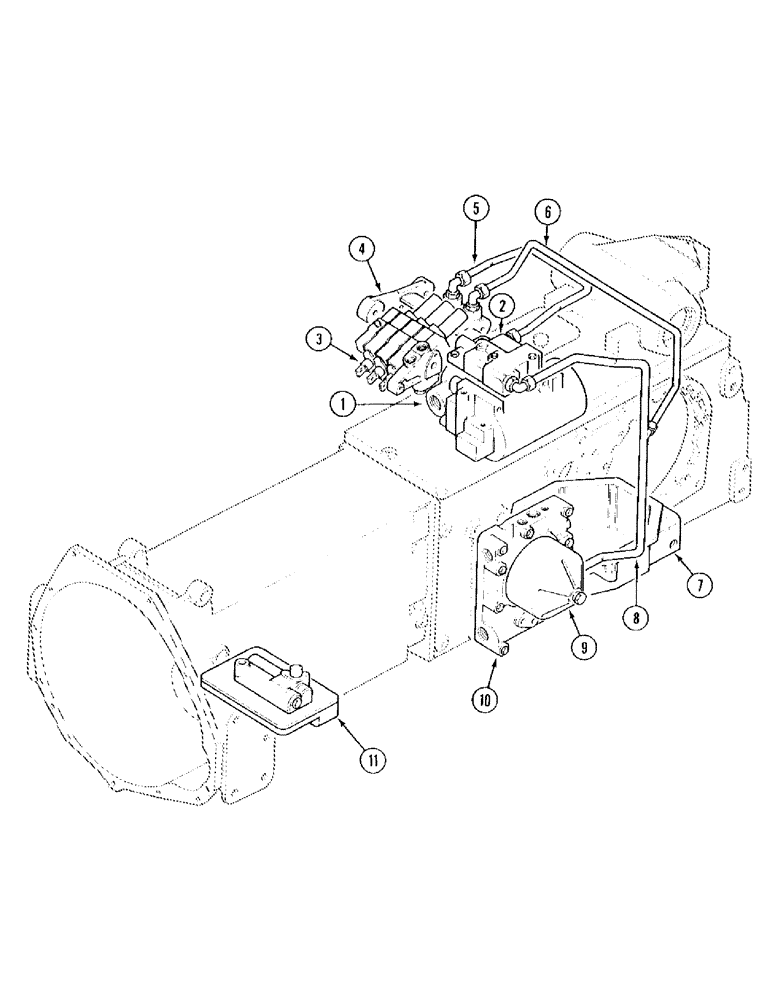 5
6
4
2
3
1
7
8
9
10
11