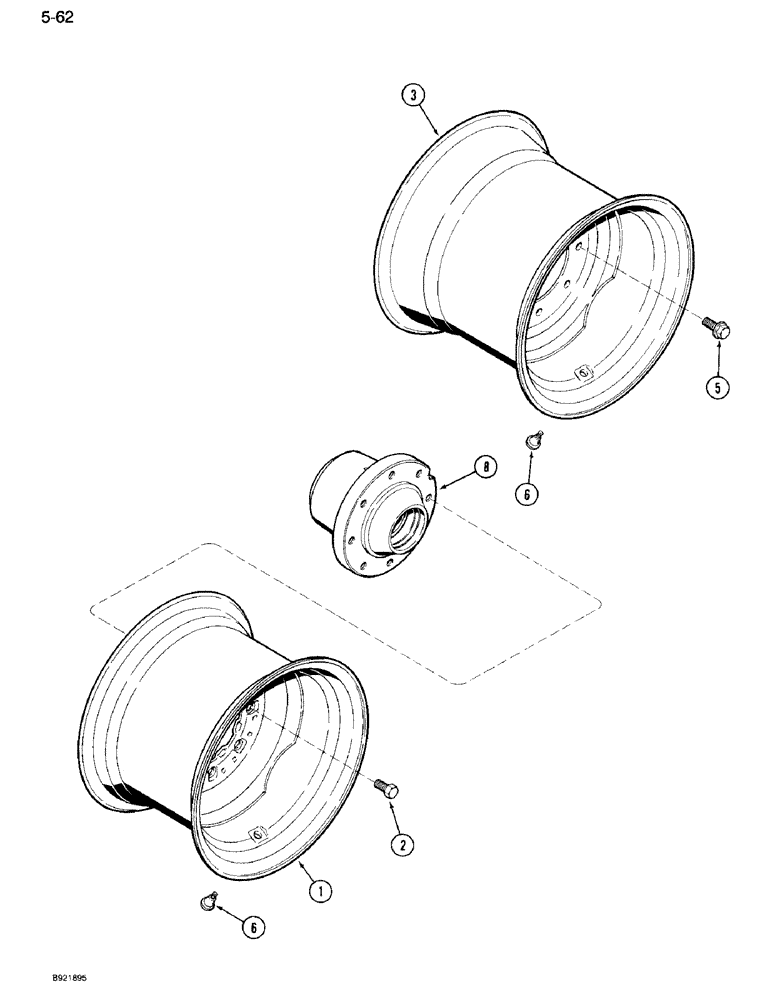 5-62

3

5

8

6

2

1

6

B921895